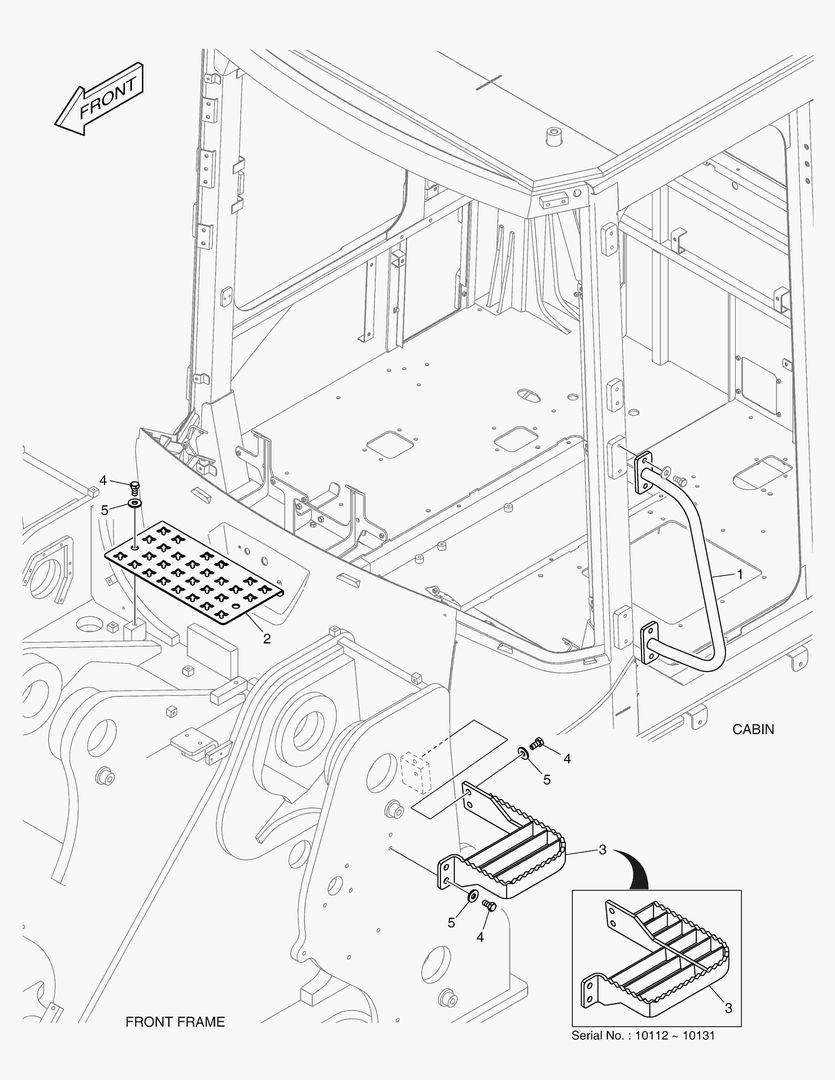 FRONT

4
5
2
1
CABIN
4
5
3
5
4
3
FRONT FRAME
Serial No. : 10112 ~ 10131