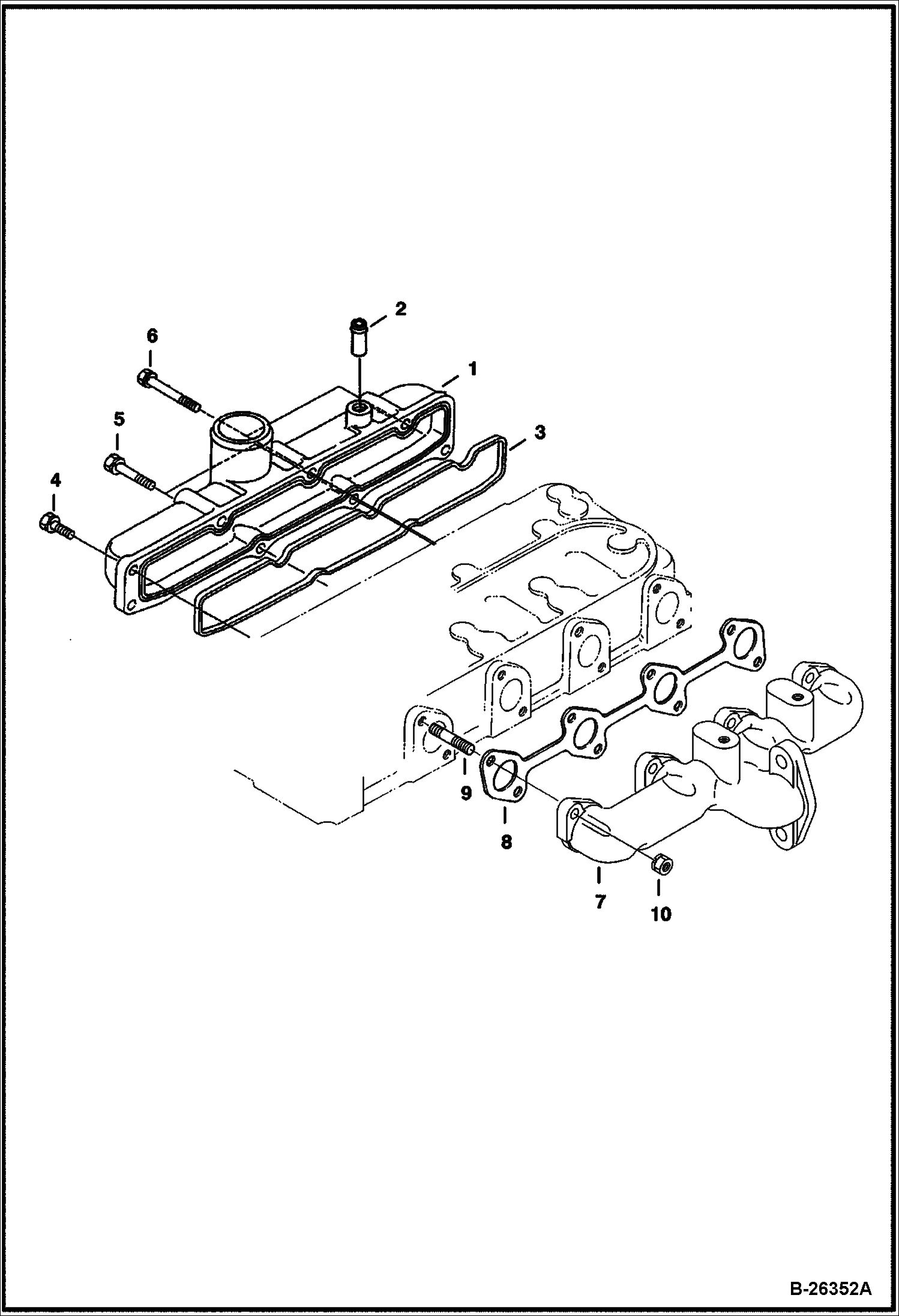 2
6
1
5
3
4
9
8
7
10
B-26352A