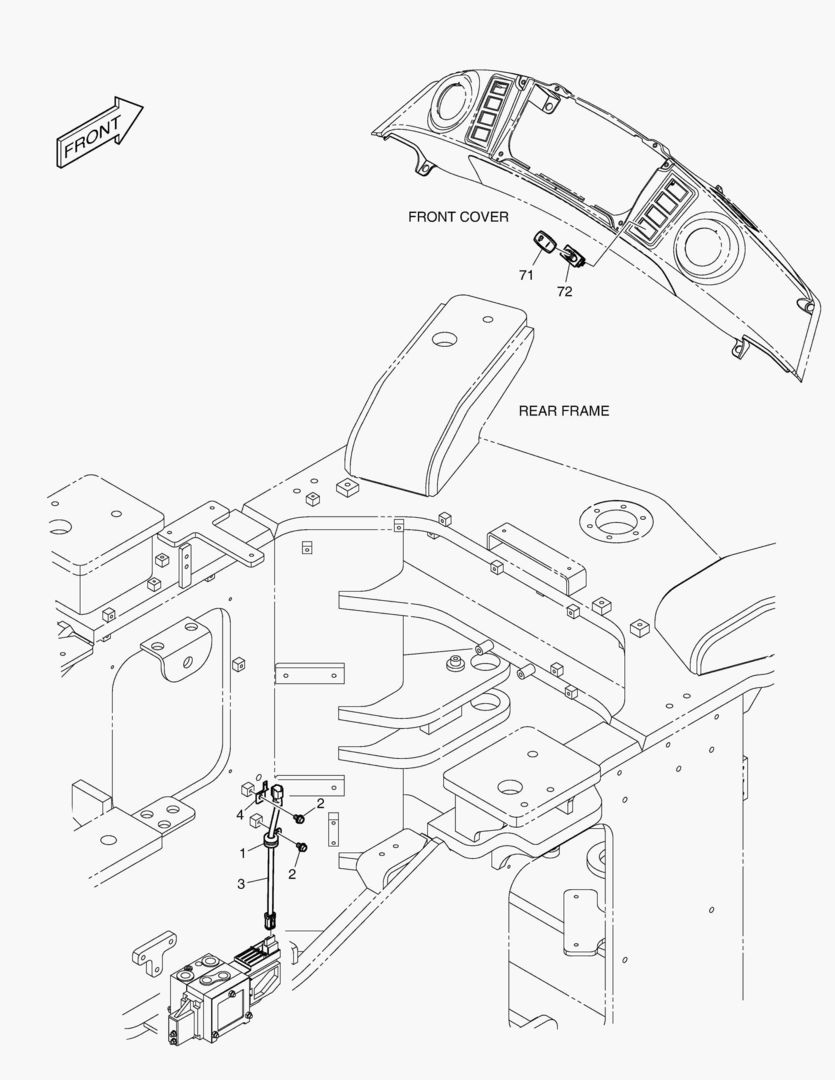 FRONT

FRONT COVER

71

72

REAR FRAME

4

2

1

2

3