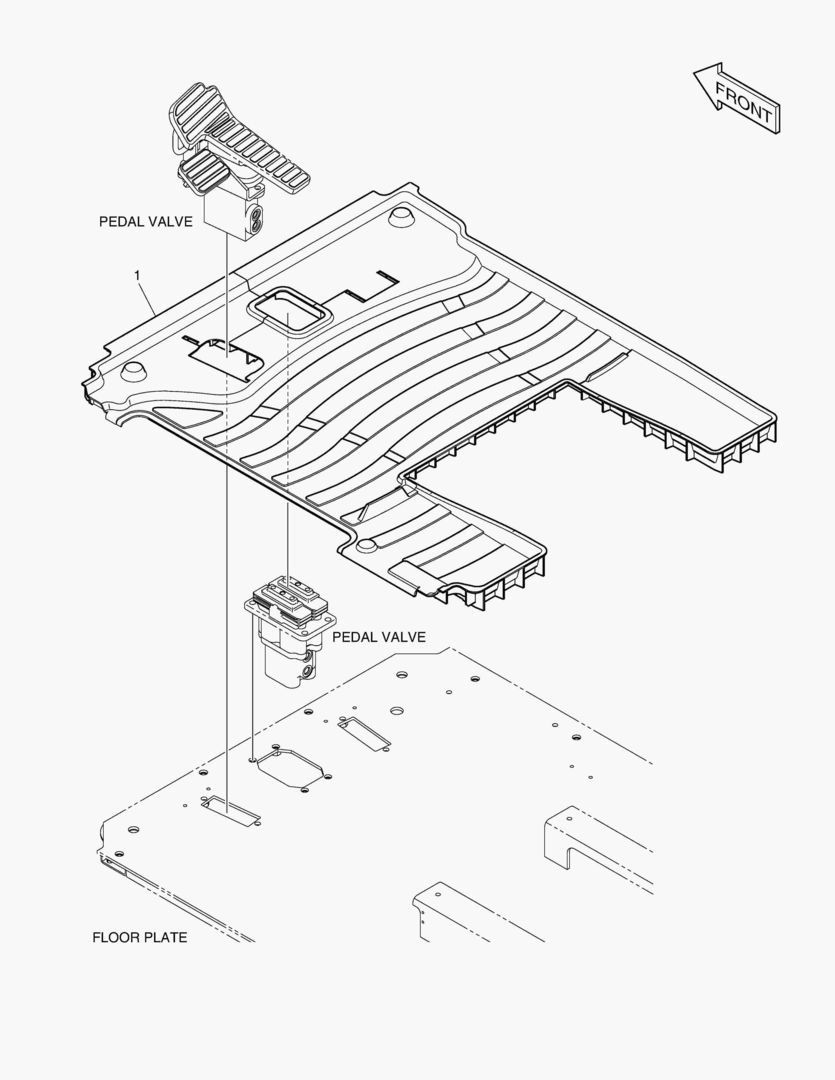 FRONT

PEDAL VALVE

1

PEDAL VALVE

FLOOR PLATE