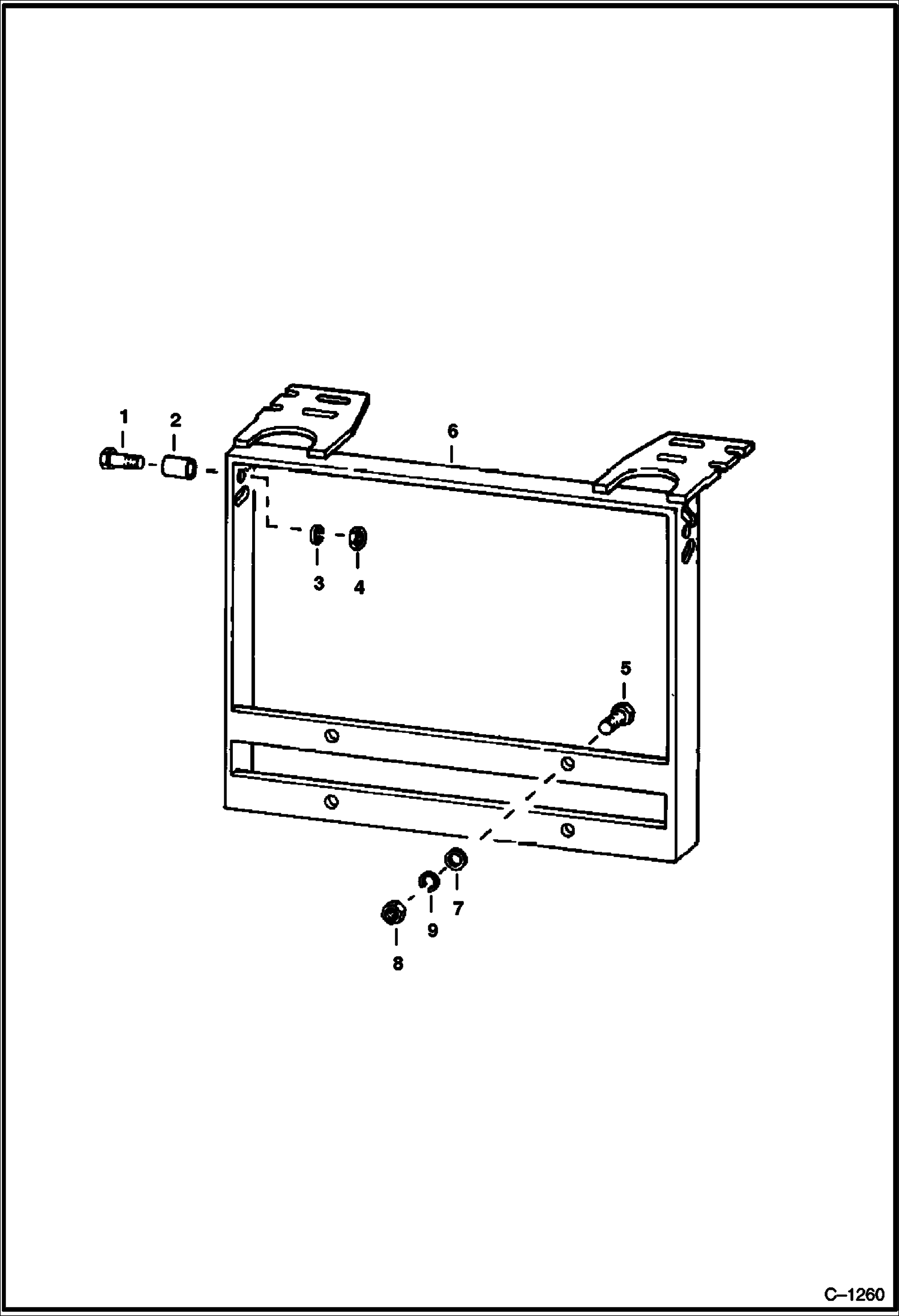 1
2
6
3
4
5
7
9
8
C–1260