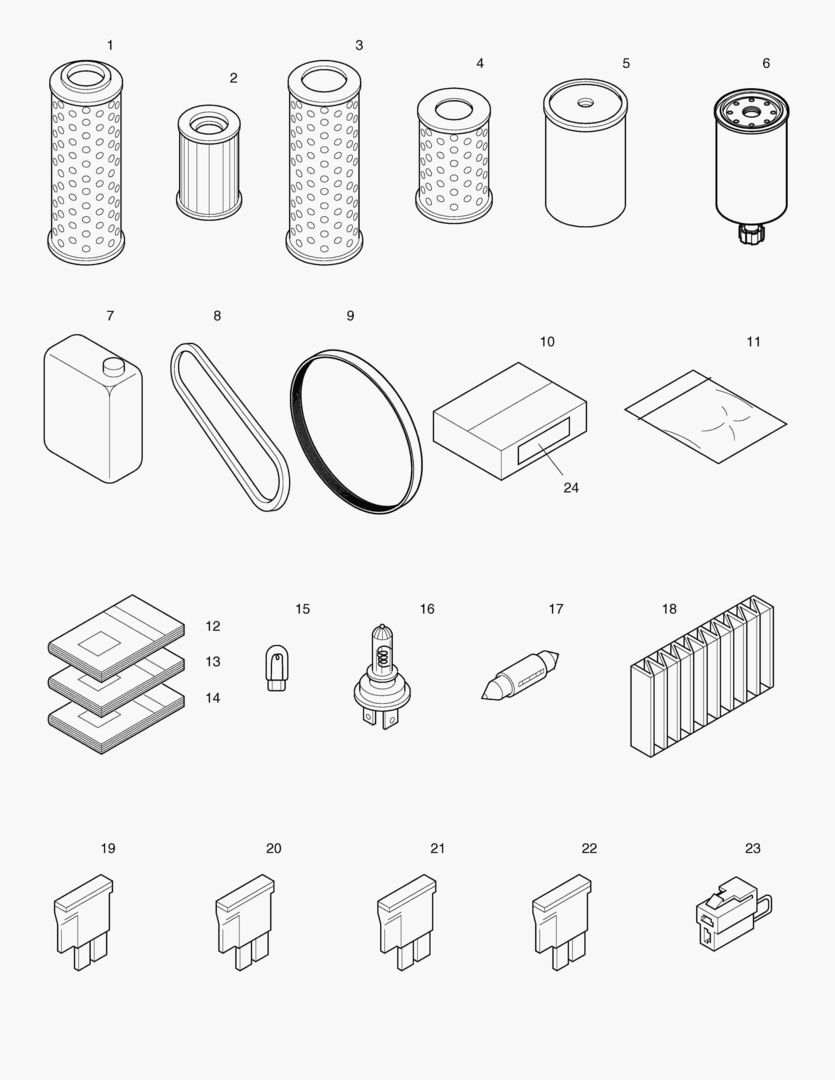 1
2
3
4
5
6
7
8
9
10
11
24
12
13
14
15
16
17
18
19
20
21
22
23