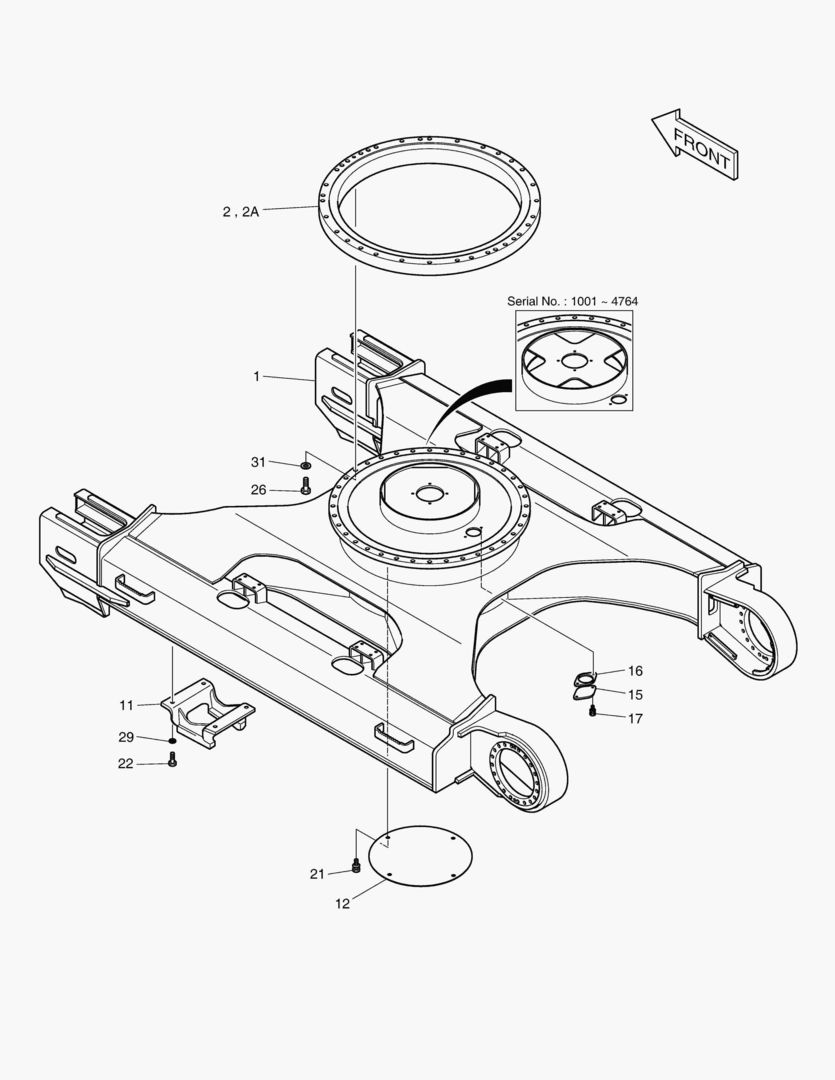 FRONT

2 , 2A

Serial No. : 1001 ~ 4764

1

31

26

16

15

17

11

29

22

21

12