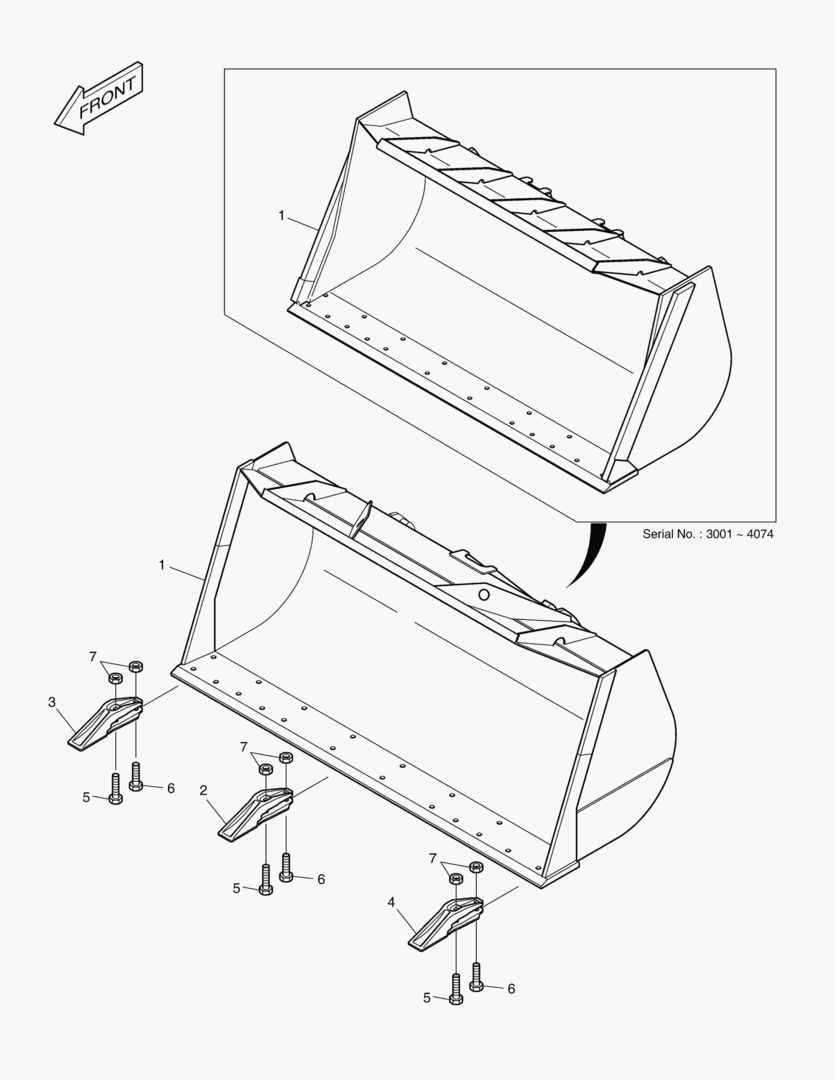 FRONT

1

Serial No. : 3001 ~ 4074

1

7

3

5

6

7

2

5

6

7

4

5

6