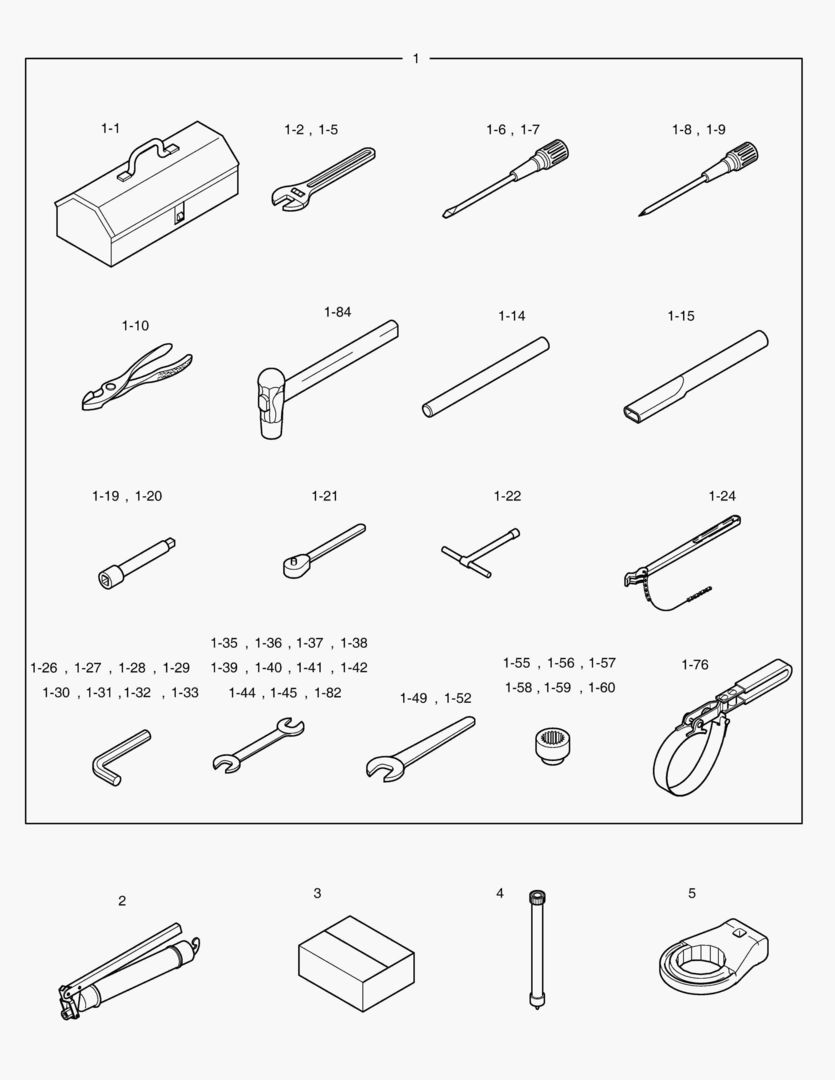 1

1-1

1-2 , 1-5

1-6 , 1-7

1-8 , 1-9

1-10

1-84

1-14

1-15

1-19 , 1-20

1-21

1-22

1-24

1-26 , 1-27 , 1-28 , 1-29
1-30 , 1-31 ,1-32 , 1-33

1-35 , 1-36 , 1-37 , 1-38
1-39 , 1-40 , 1-41 , 1-42
1-44 , 1-45 , 1-82

1-49 , 1-52

1-55 , 1-56 , 1-57
1-58 , 1-59 , 1-60

1-76

2

3

4

5