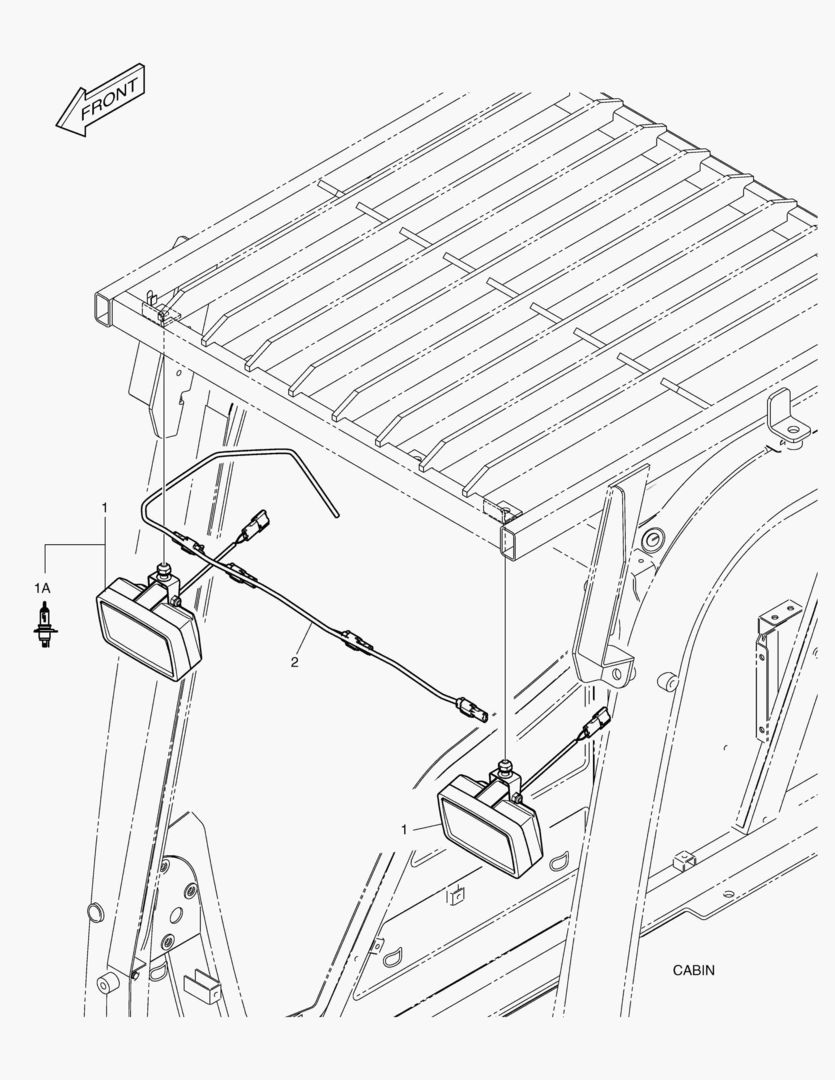 FRONT

1

1A

2

1

CABIN