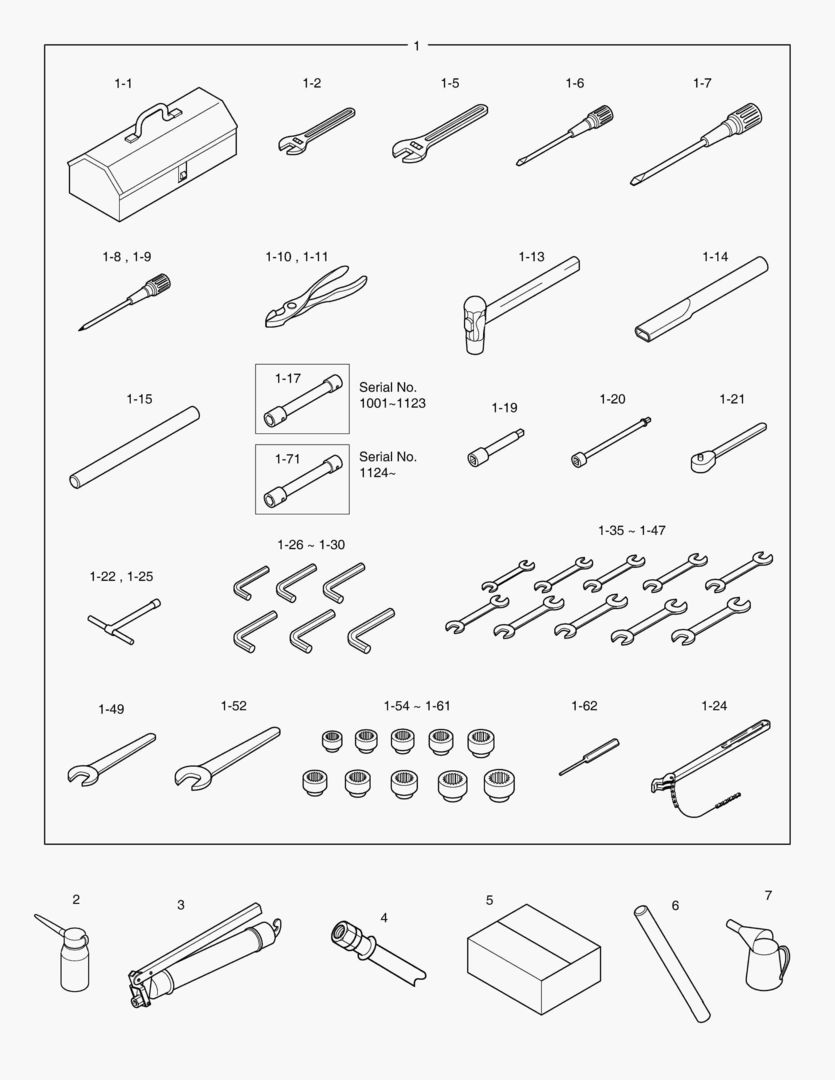 1

1-1
1-2
1-5
1-6
1-7

1-8 , 1-9
1-10 , 1-11
1-13
1-14

1-15
1-17
Serial No.
1001~1123
1-71
Serial No.
1124~
1-19
1-20
1-21

1-22 , 1-25
1-26 ~ 1-30
1-35 ~ 1-47

1-49
1-52
1-54 ~ 1-61
1-62
1-24

2
3
4
5
6
7