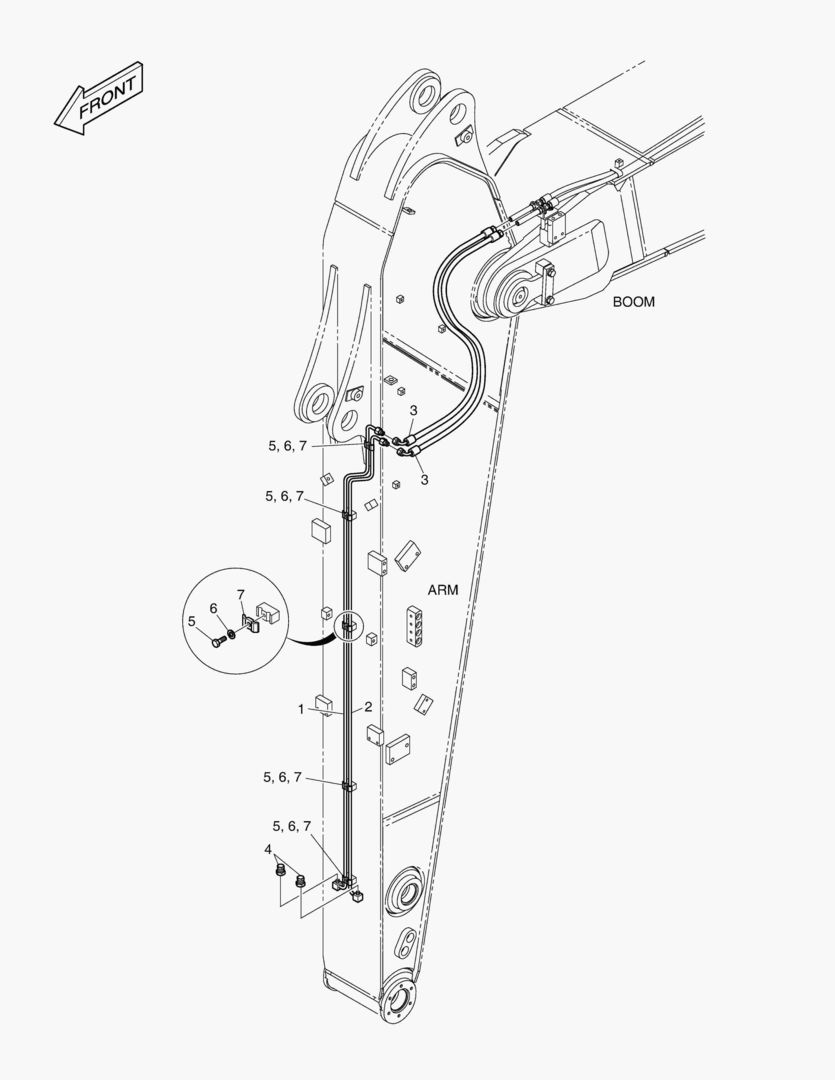 FRONT

BOOM

3

5, 6, 7

3

5, 6, 7

ARM

7

6

5

1

2

5, 6, 7

5, 6, 7

4