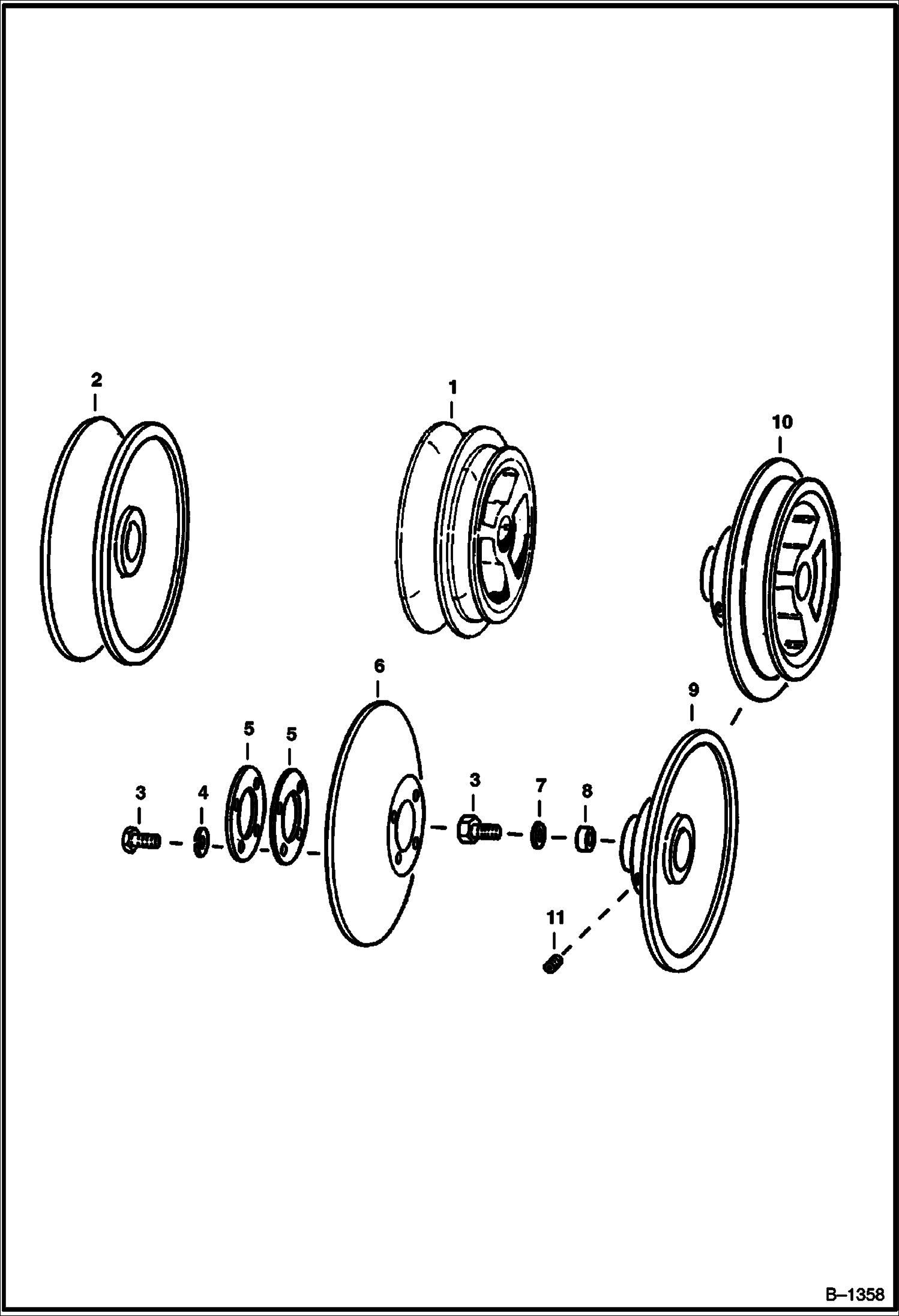 2

1

10

6

9

5

5

3

4

3

7

8

11

B–1358