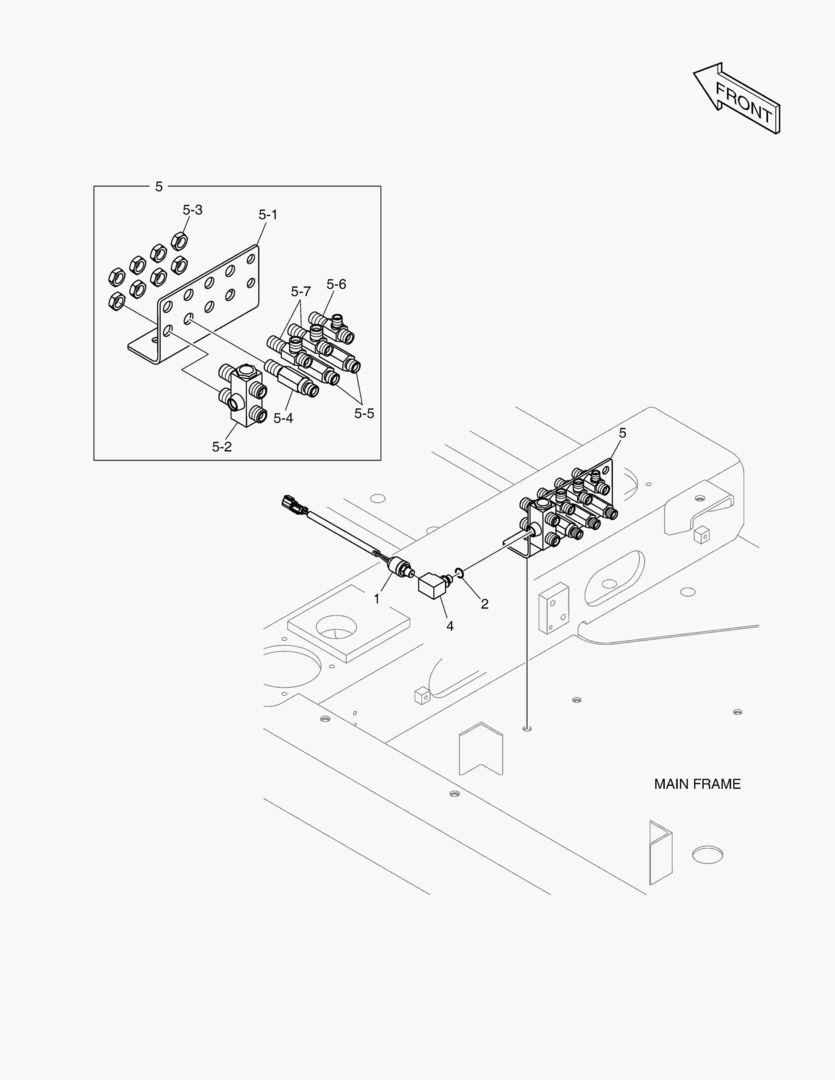 FRONT

5

5-3

5-1

5-7

5-6

5-4

5-5

5-2

5

1

2

4

MAIN FRAME