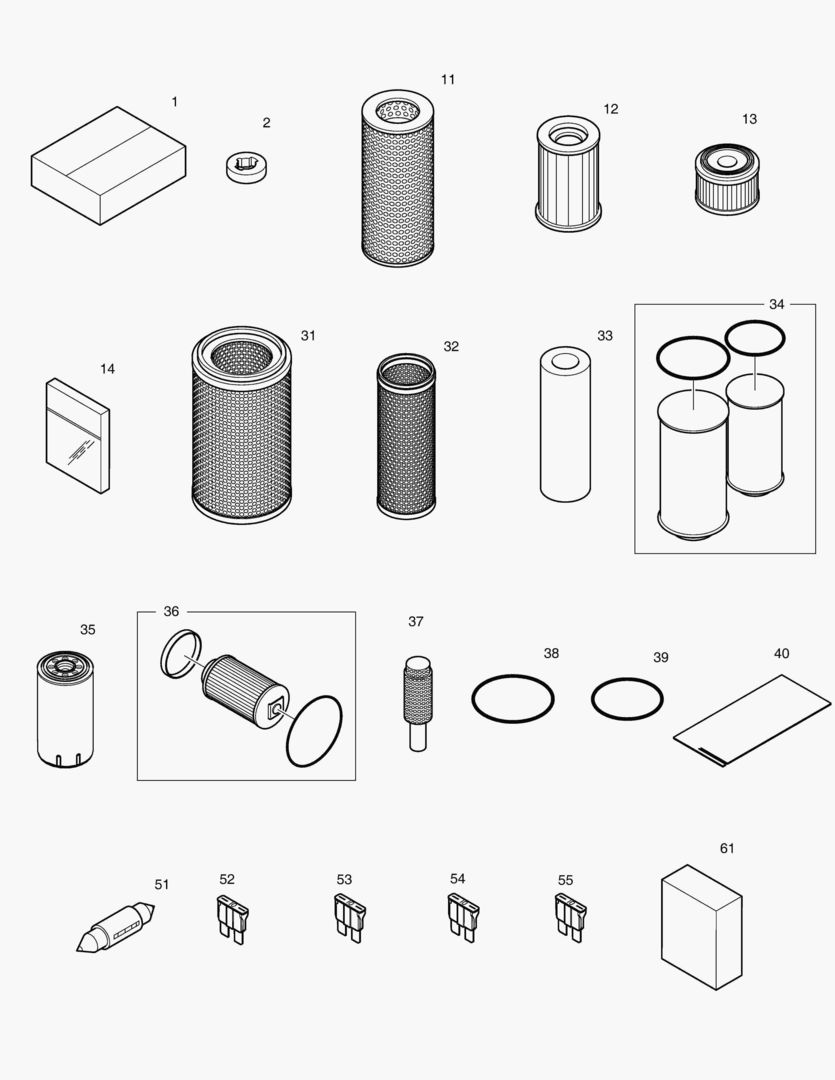 1
2
11
12
13
14
31
32
33
34
35
36
37
38
39
40
51
52
53
54
55
61