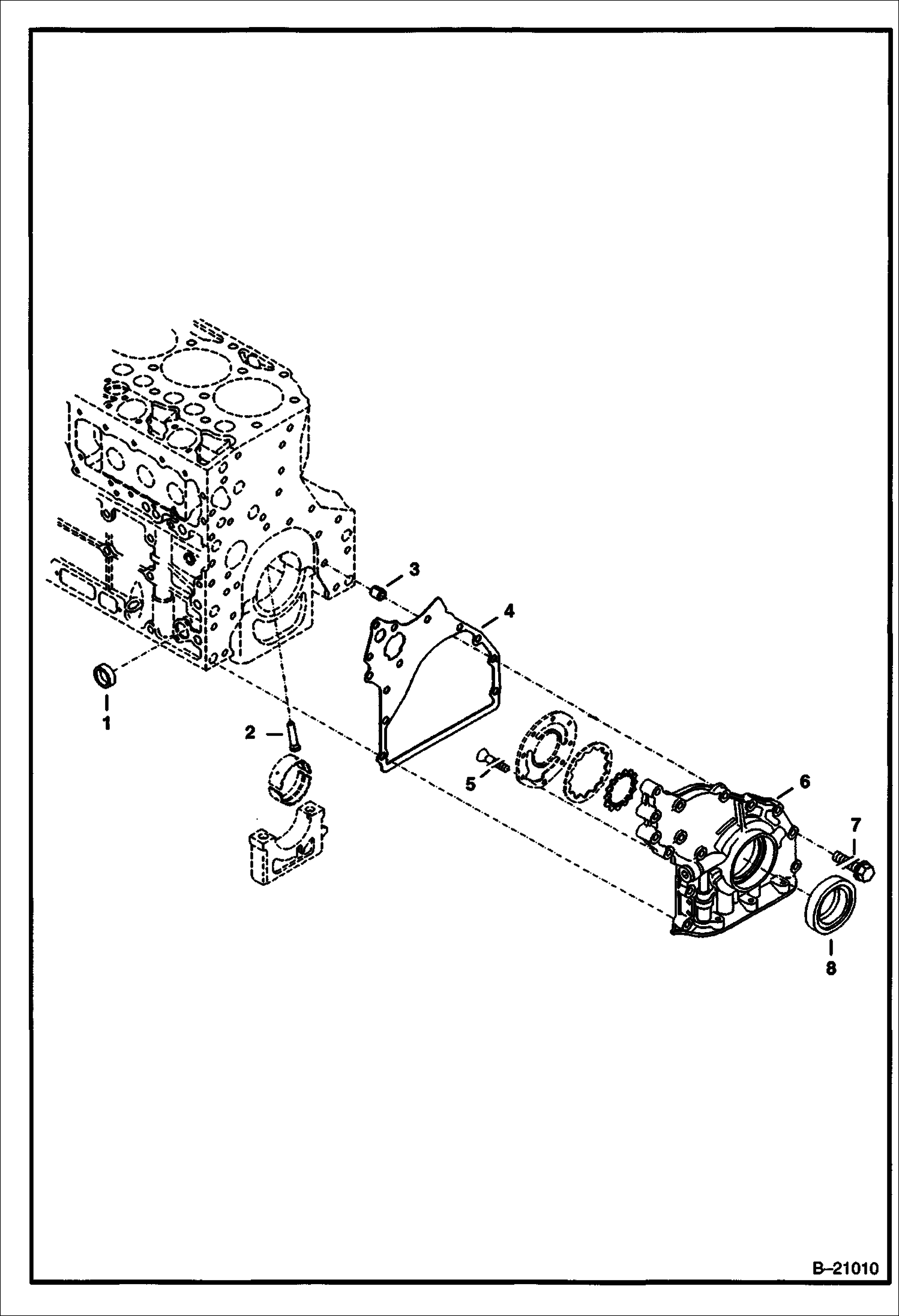 3

4

1

2

5

6

7

8

B–21010