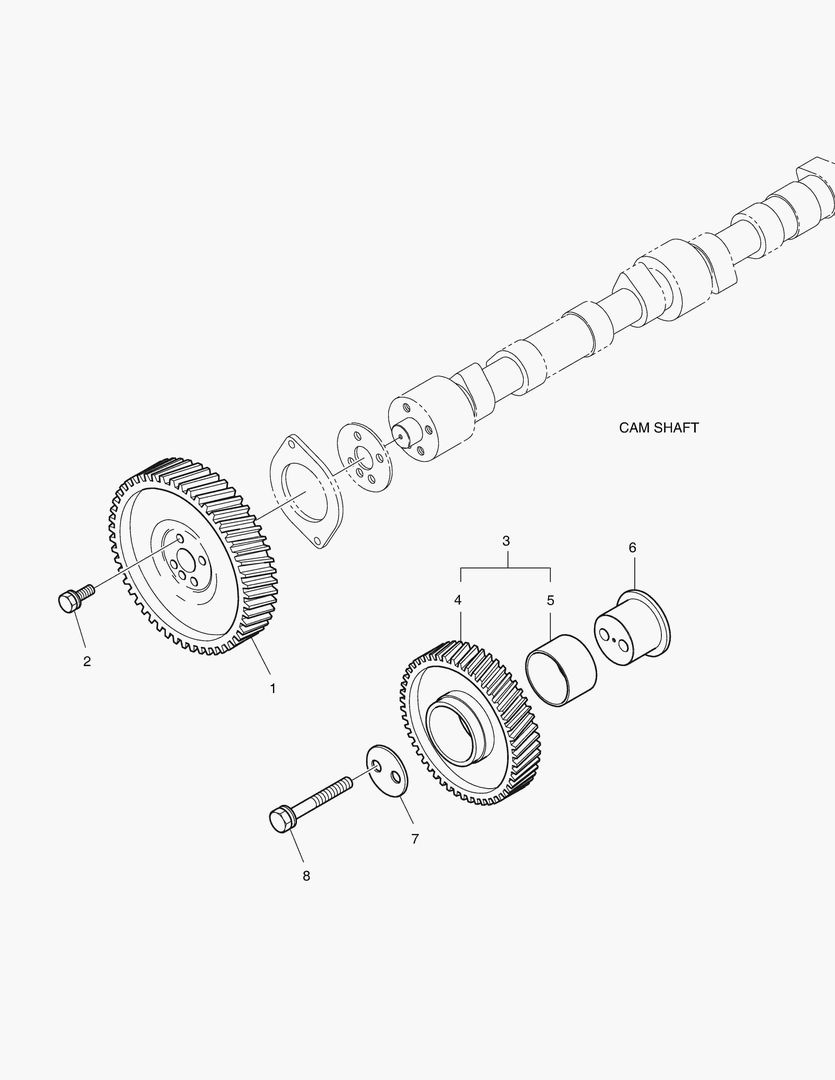 CAM SHAFT

3

4

5

6

2

1

7

8