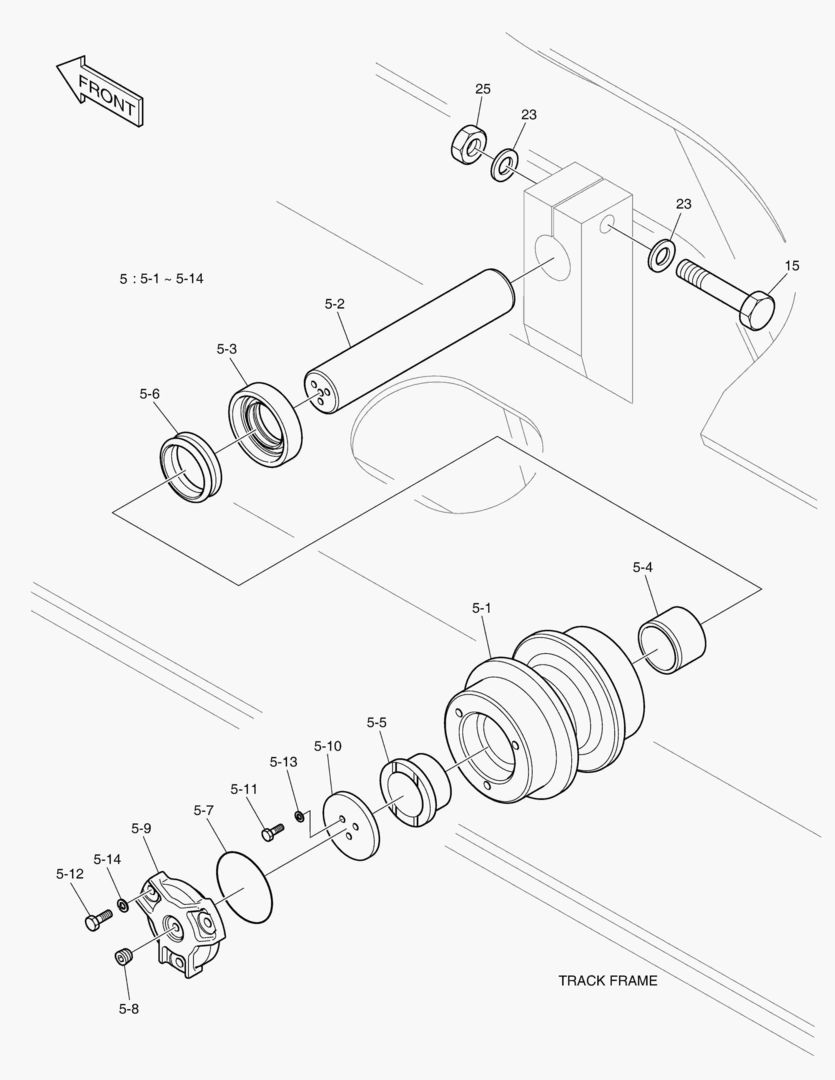 FRONT

25

23

23

15

5 : 5-1 ~ 5-14

5-2

5-3

5-6

5-4

5-1

5-5

5-10

5-13

5-11

5-7

5-9

5-14

5-12

5-8

TRACK FRAME