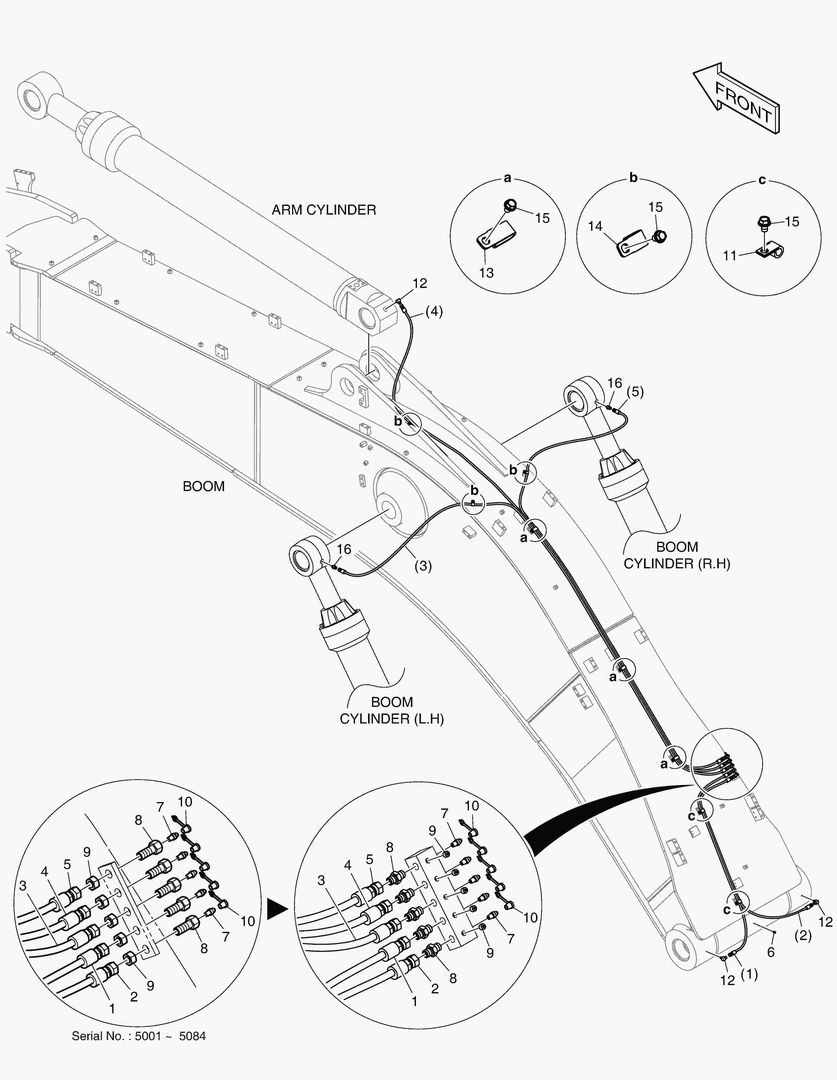 FRONT

ARM CYLINDER

a
15
13

b
14
15

c
15
11

12
(4)

16
(5)

b
b
b
a

BOOM

16
(3)

BOOM
CYLINDER (R.H)

BOOM
CYLINDER (L.H)

a
a
c
c

12
(2)
6
12
(1)

7
10
8
9
5
4
3
10
7
8
9
2
1

7
10
9
8
5
4
3
10
7
9
8
2
1

Serial No. : 5001 ~ 5084