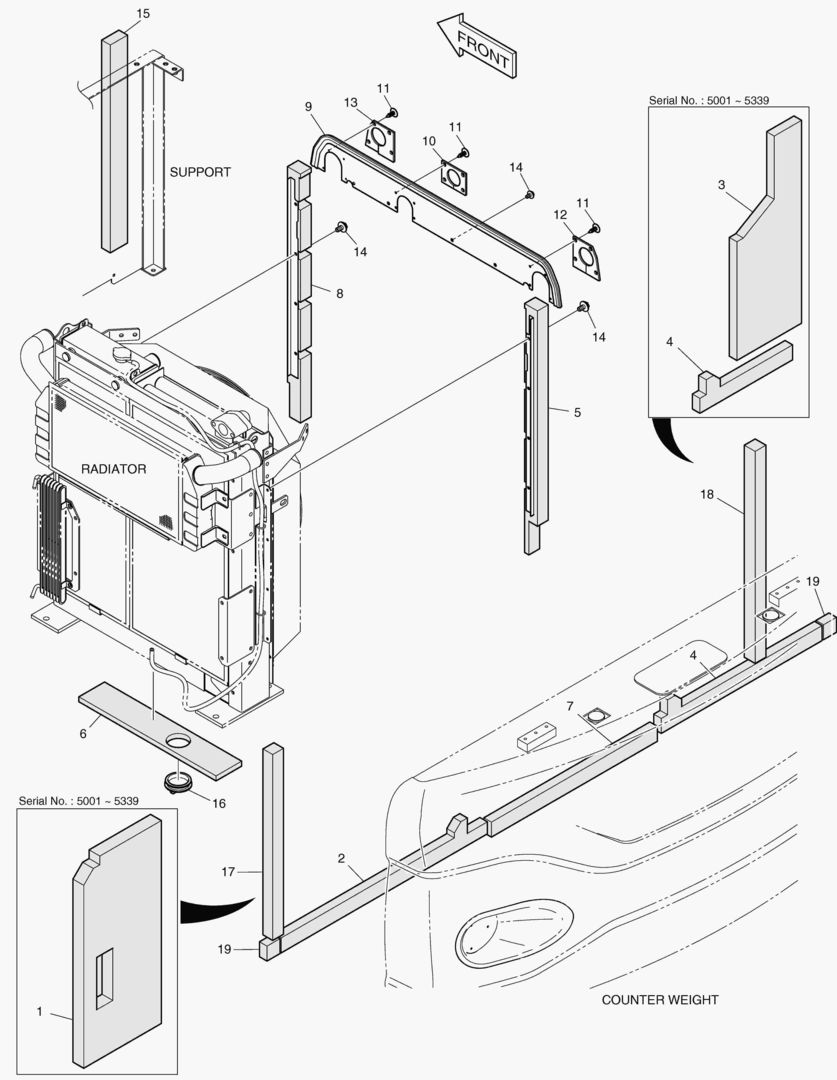 15

FRONT

SUPPORT

9
13
11
10
11
14
12
11
14
8
14
5

Serial No. : 5001 ~ 5339
3
4

RADIATOR

18
19
4
7
6
16

Serial No. : 5001 ~ 5339
17
2
19
1

COUNTER WEIGHT