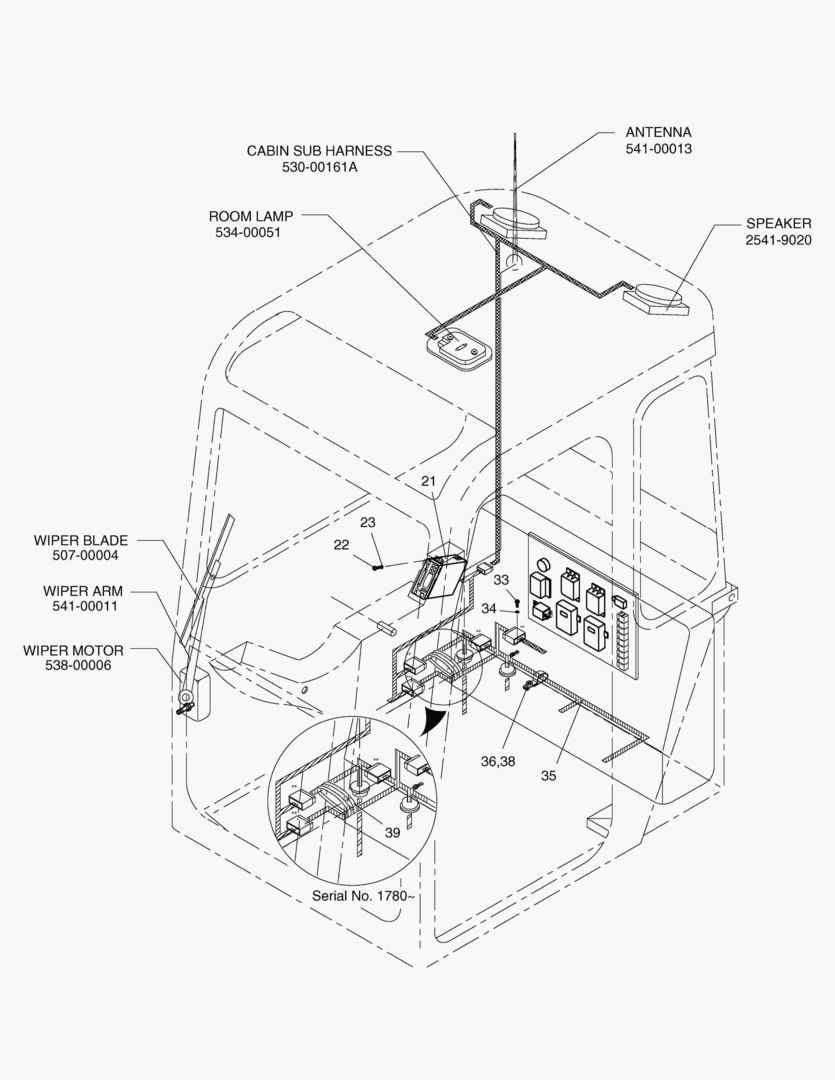 CABIN SUB HARNESS
530-00161A

ANTENNA
541-00013

ROOM LAMP
534-00051

SPEAKER
2541-9020

21

23

22

WIPER BLADE
507-00004

WIPER ARM
541-00011

WIPER MOTOR
538-00006

33

34

36,38

35

39

Serial No. 1780~