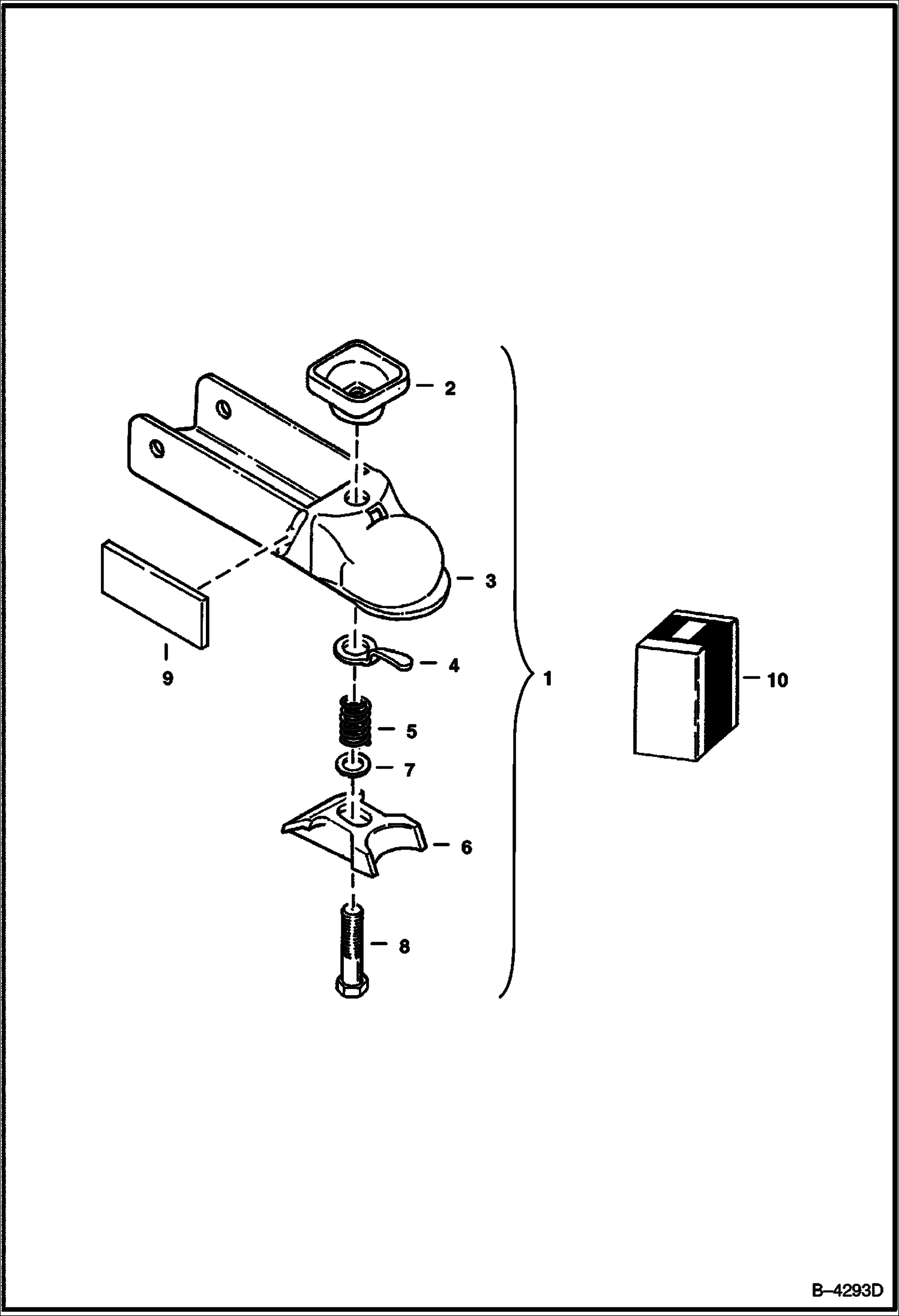 2

3

9

4

1

10

5

7

6

8

B–4293D