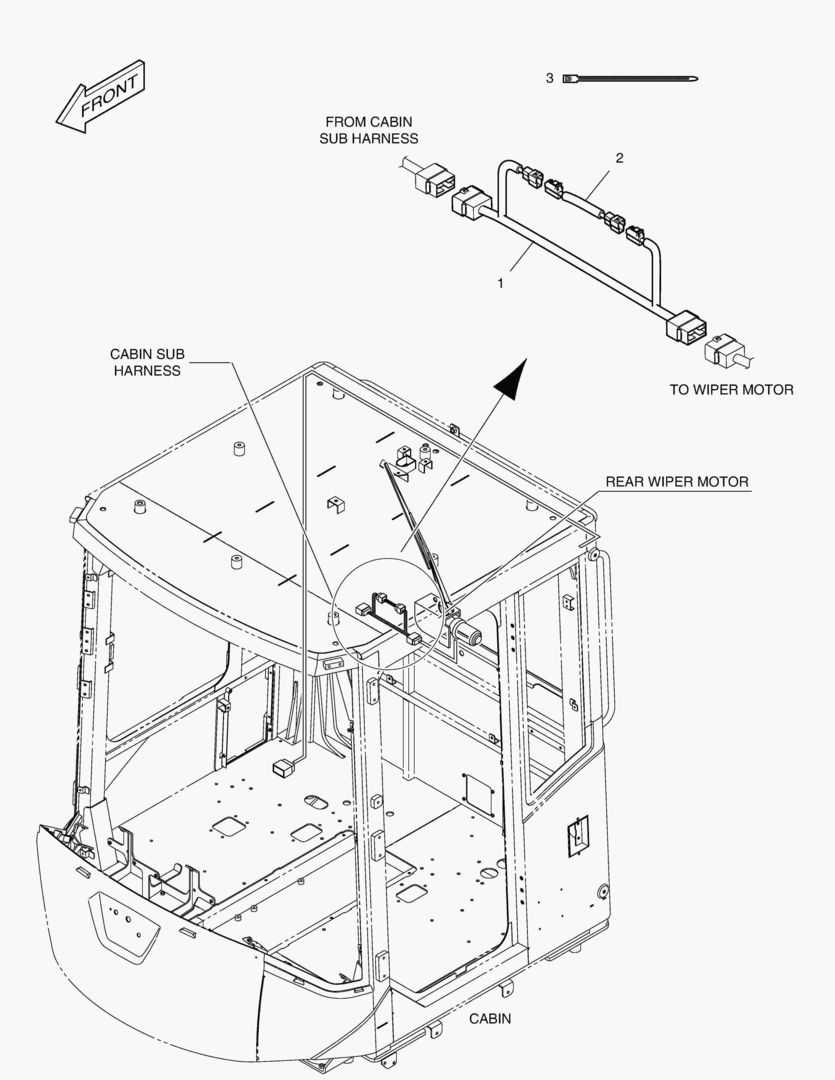 FRONT

3

FROM CABIN
SUB HARNESS

2

1

TO WIPER MOTOR

CABIN SUB
HARNESS

REAR WIPER MOTOR

CABIN