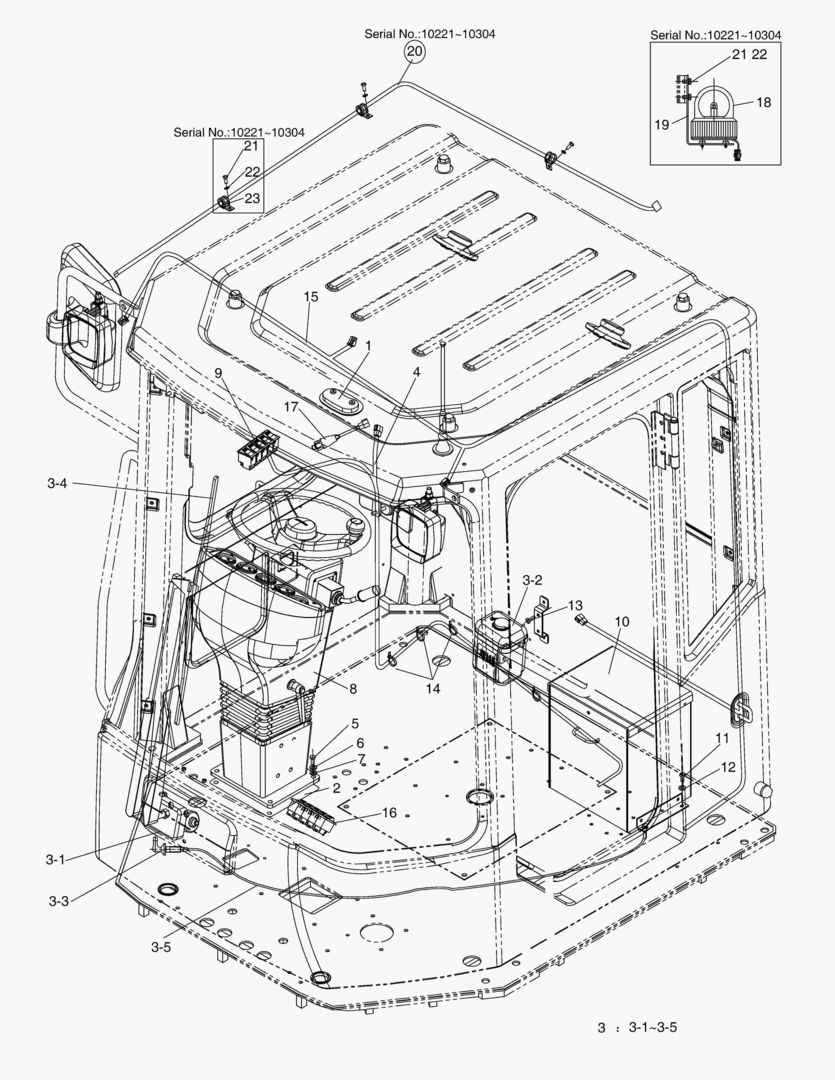 Serial No.:10221~10304
20

Serial No.:10221~10304
21 22
18
19

Serial No.:10221~10304
21
22
23

15
1
4
9
17
3-4
3-2
13
10
14
8
5
6
7
2
16
11
12
3-1
3-3
3-5

3 : 3-1~3-5