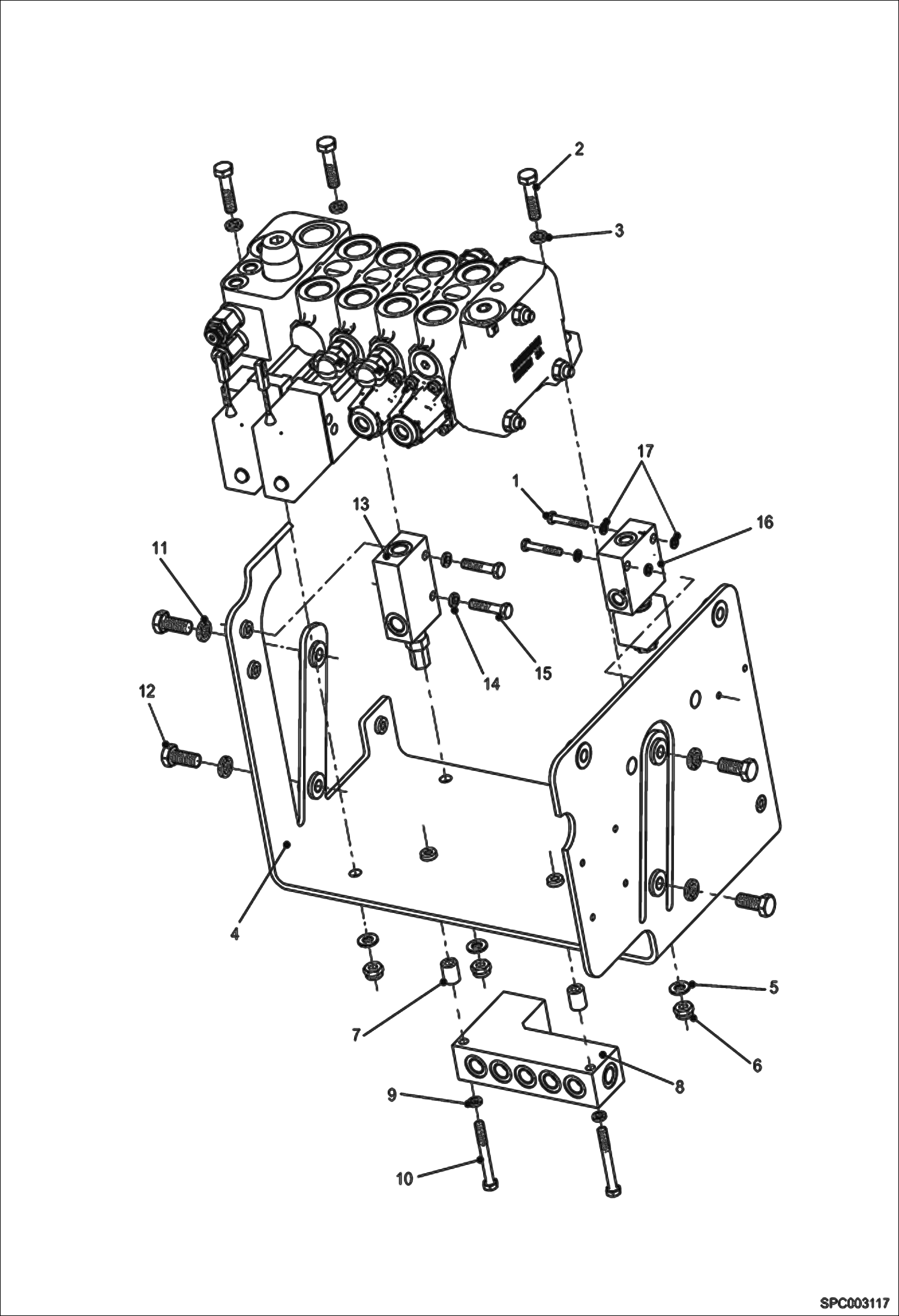 2
3
17
1
16
13
11
14
15
12
4
5
7
6
8
9
10
SPC003117