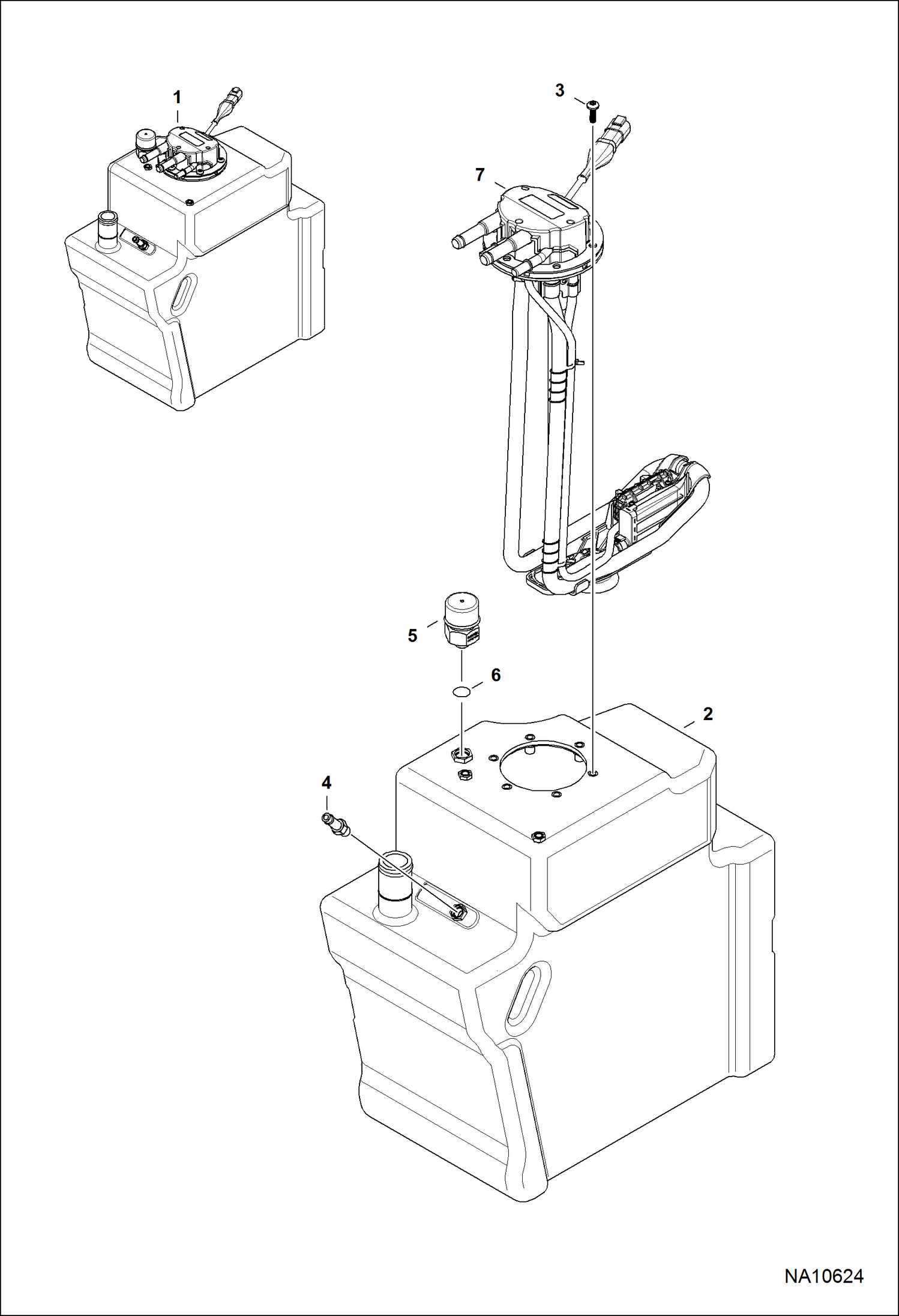 1

3

7

5

6

2

4

NA10624