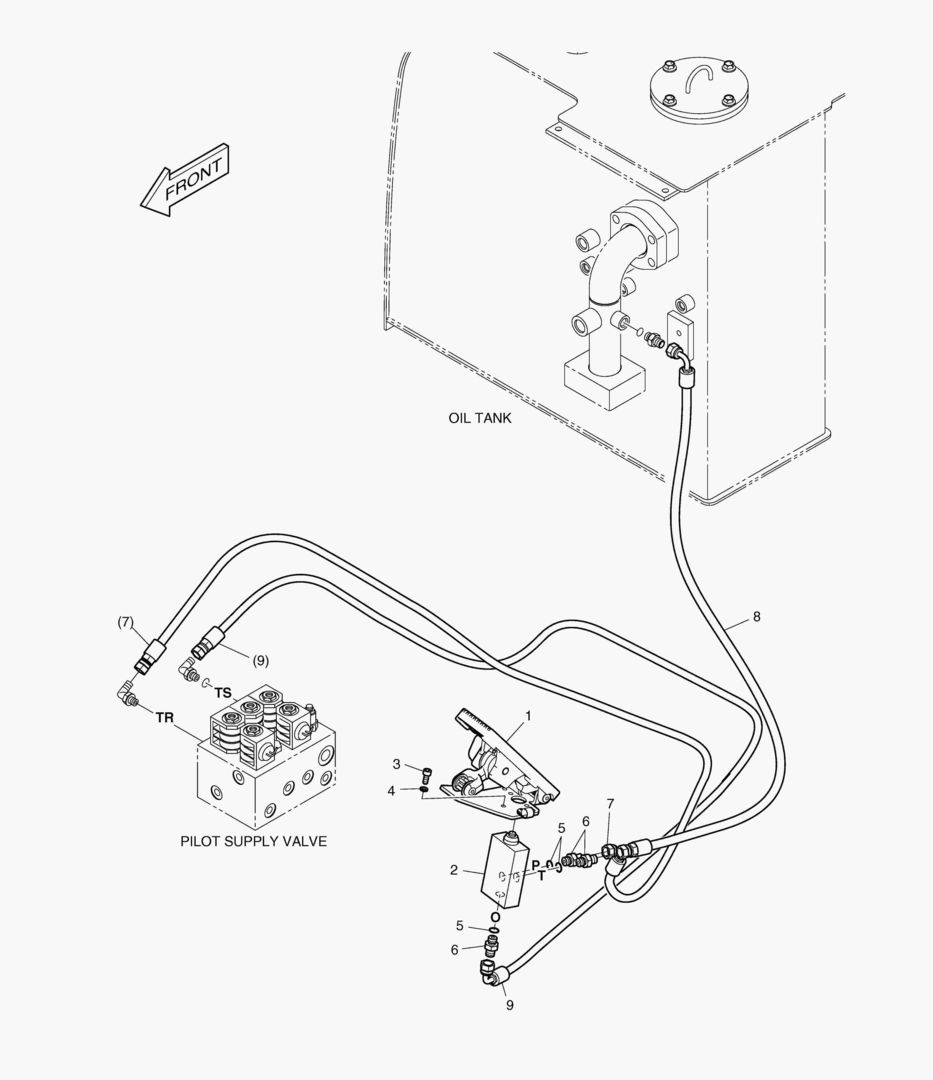 FRONT

OIL TANK

8

(7)

(9)

TS

TR

PILOT SUPPLY VALVE

1

3

4

5

6

7

2

P

T

5

6

9