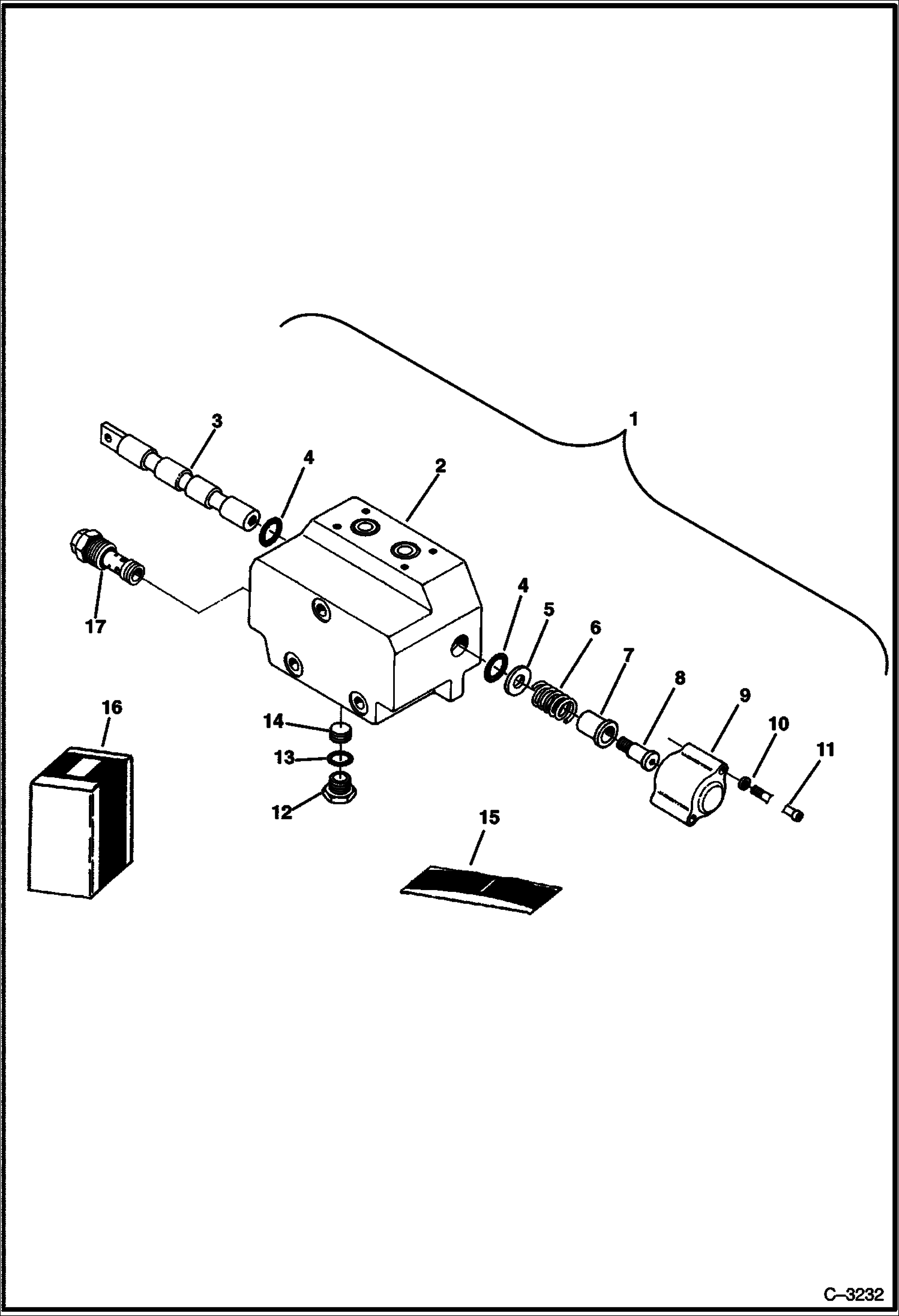 1
3
4
2
17
4
5
6
7
8
9
10
11
16
14
13
12
15
C–3232