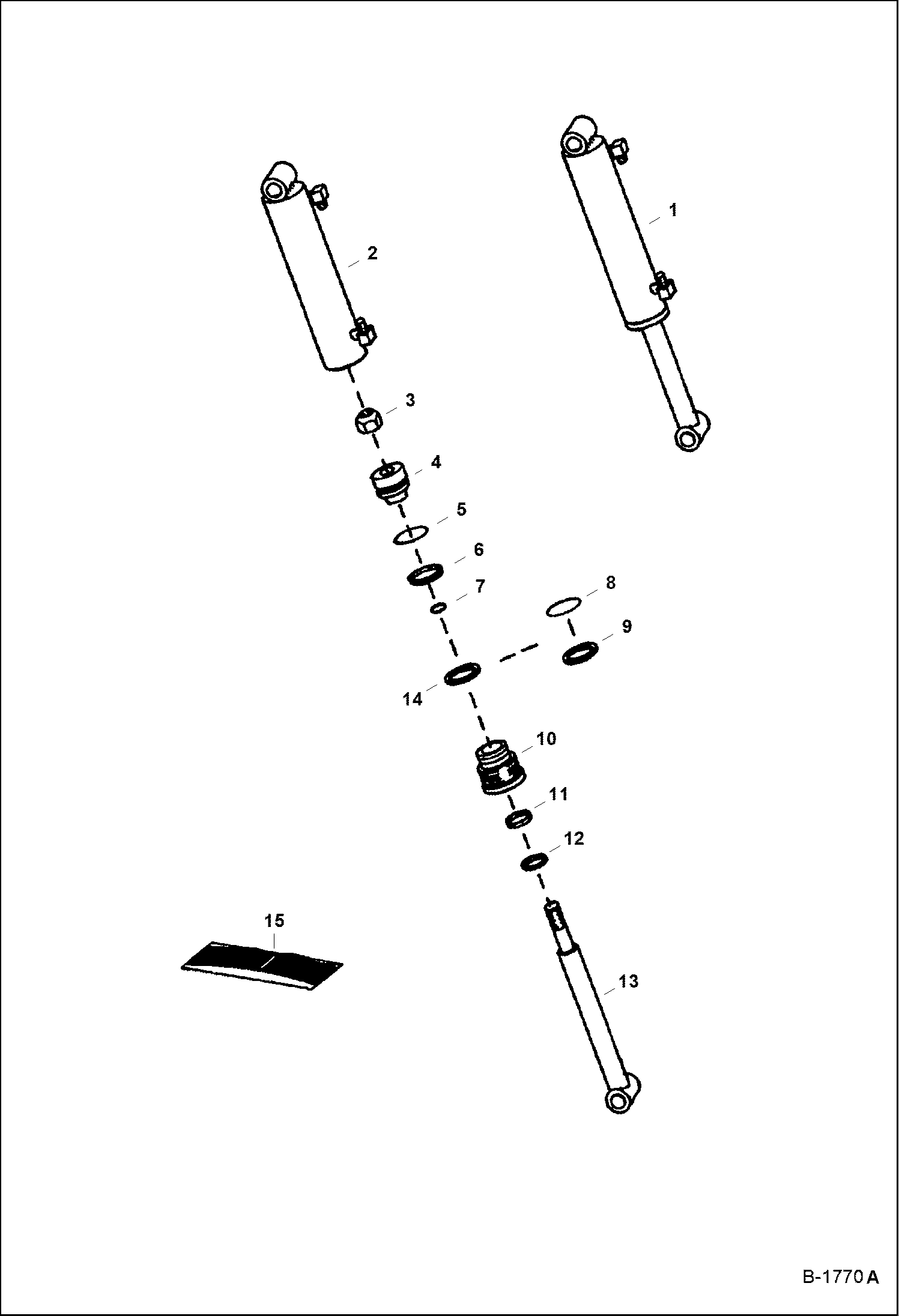 1
2
3
4
5
6
7
8
9
14
10
11
12
15
13

B-1770 A