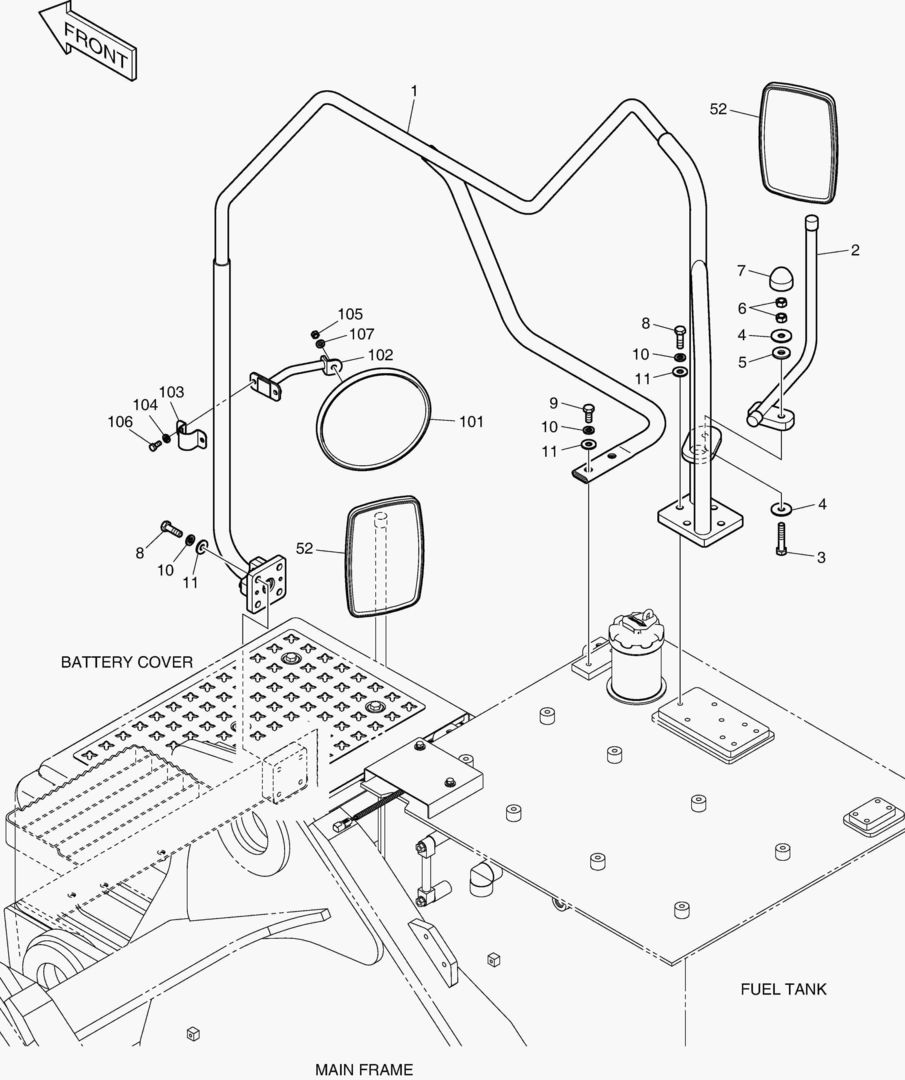 FRONT

1

52

2

7

6

4

5

8

10

11

105

107

102

103

104

106

101

9

10

11

4

3

8

10

11

52

BATTERY COVER

FUEL TANK

MAIN FRAME