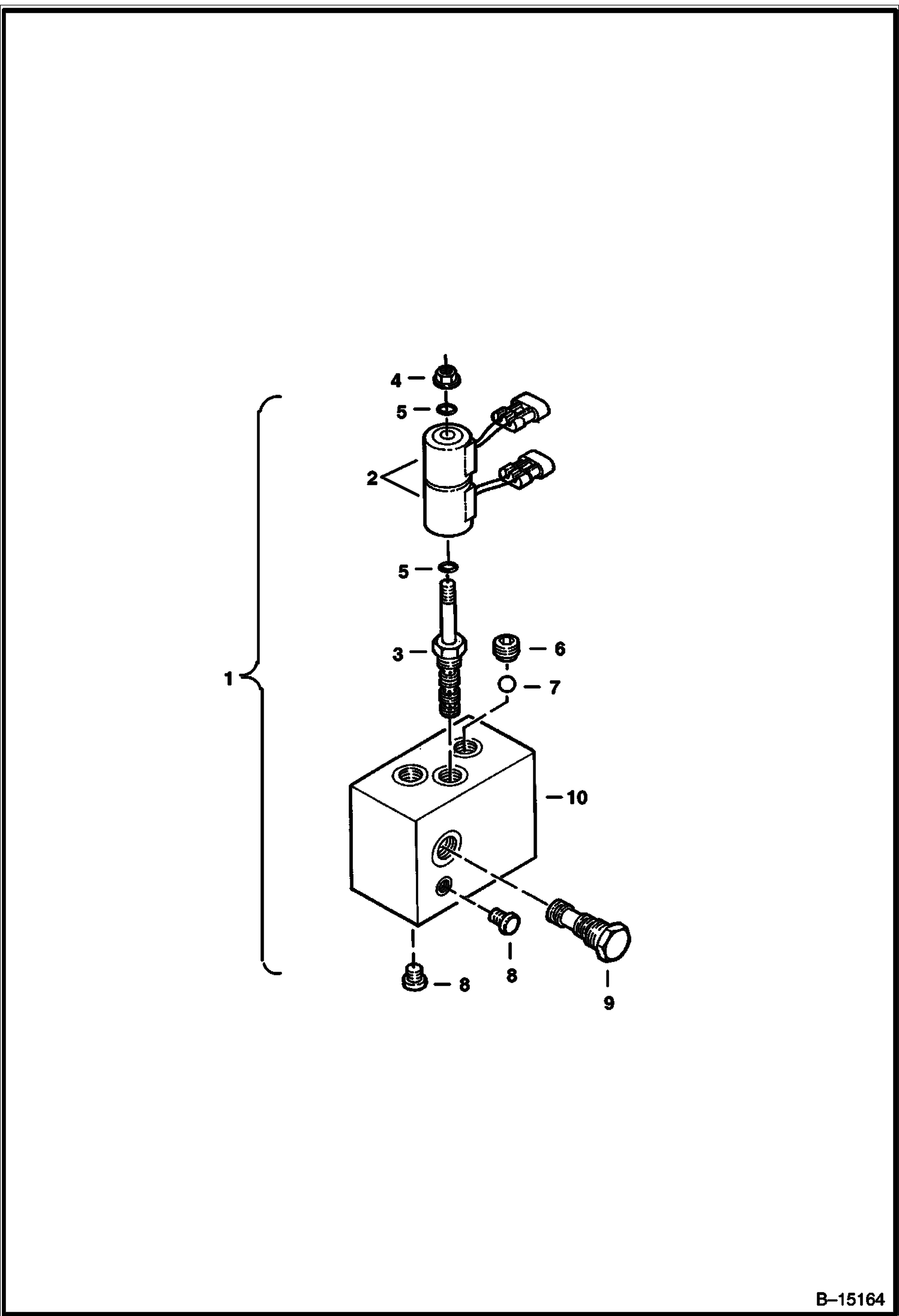 4
5
2
5
3
6
7
1
10
8
8
9
B–15164