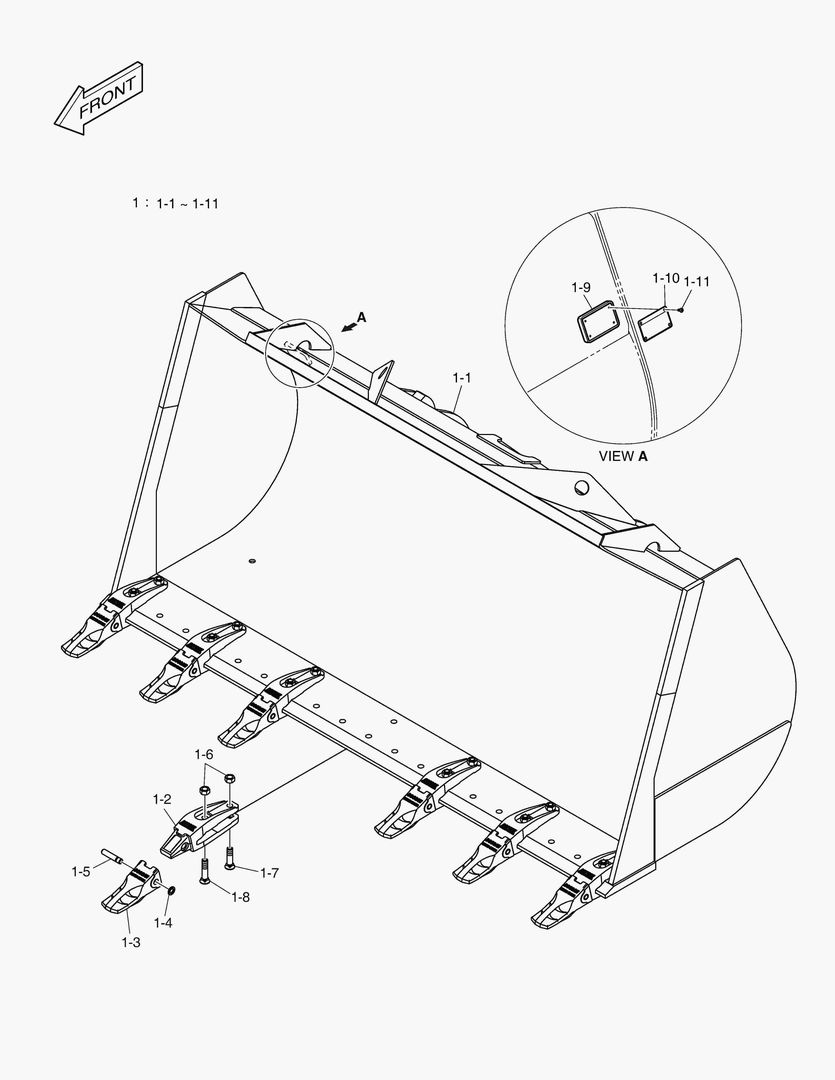 FRONT

1 : 1-1 ~ 1-11

A

1-1

1-9

1-10

1-11

VIEW A

1-6

1-2

1-5

1-7

1-8

1-4

1-3