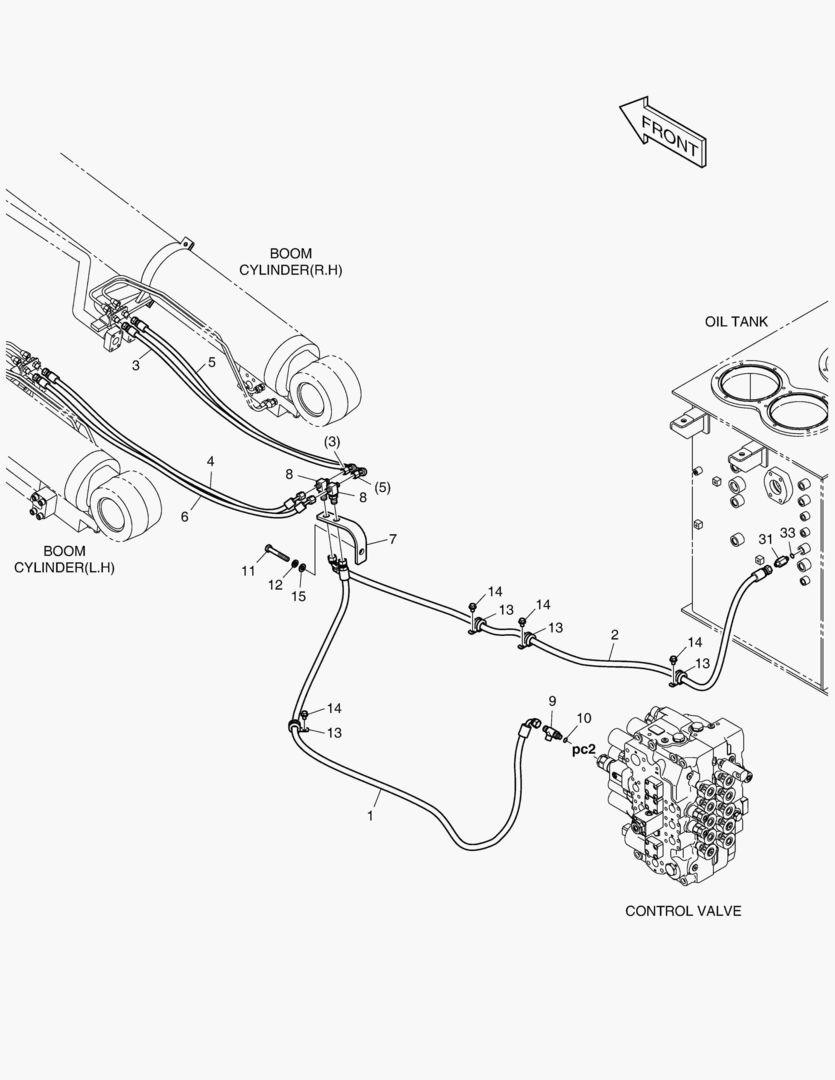 FRONT

BOOM CYLINDER(R.H)

OIL TANK

3
5
(3)
4
8
8
(5)
6
7
BOOM CYLINDER(L.H)
11
12
15
31
33
14
13
14
13
2
14
13
14
13
9
10
pc2
1

CONTROL VALVE