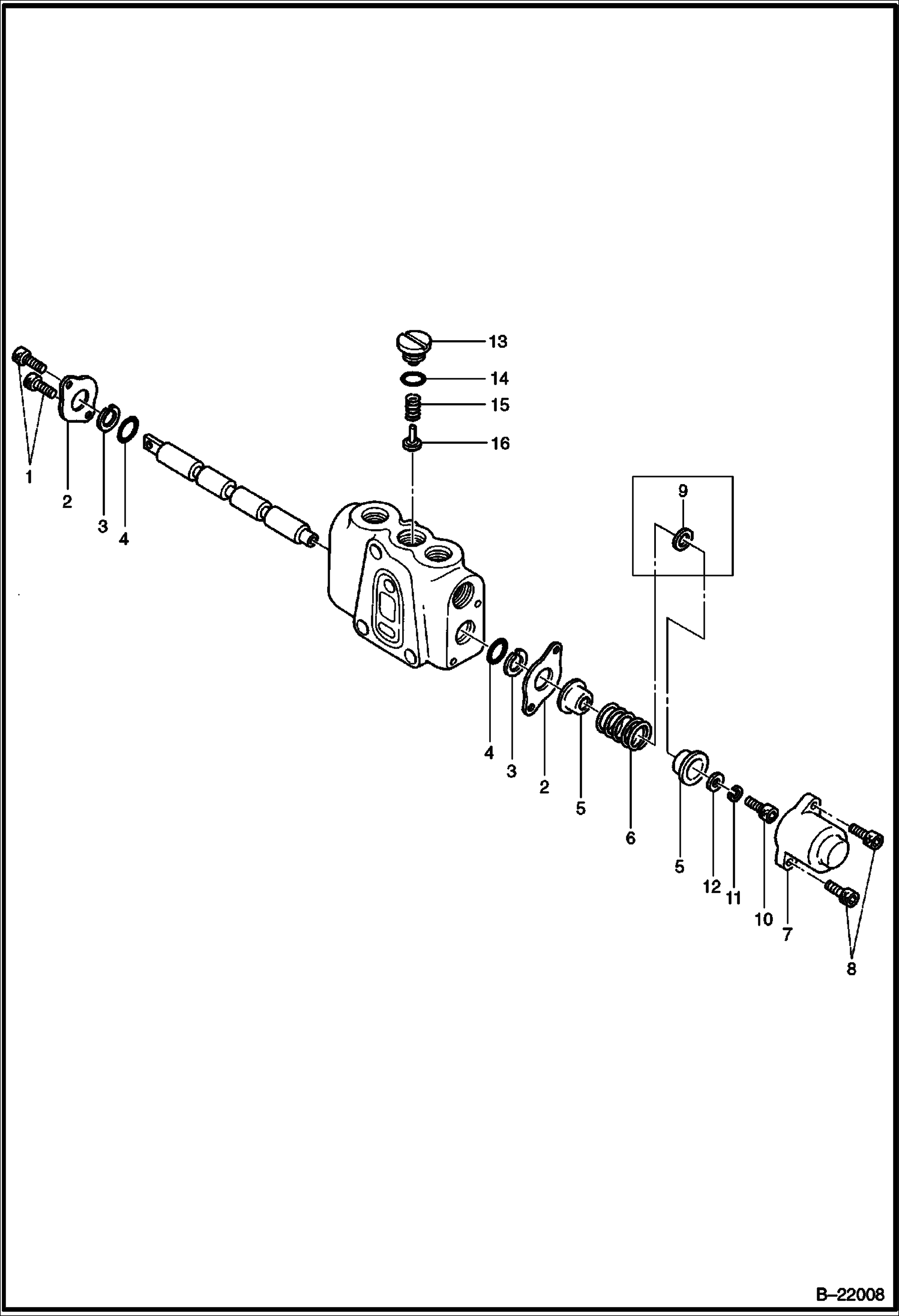 13
14
15
16
1
2
3
4
9
4
3
2
5
6
5
12
11
10
7
8
B–22008