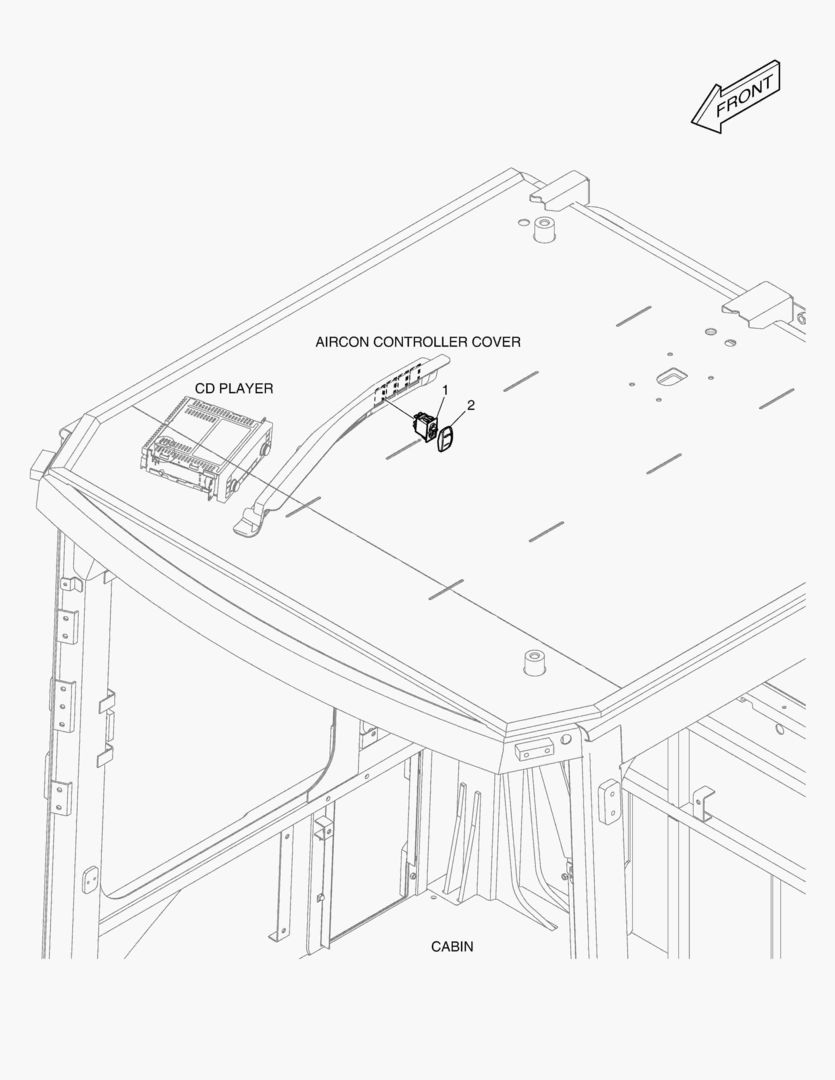 FRONT

AIRCON CONTROLLER COVER

CD PLAYER

1

2

CABIN