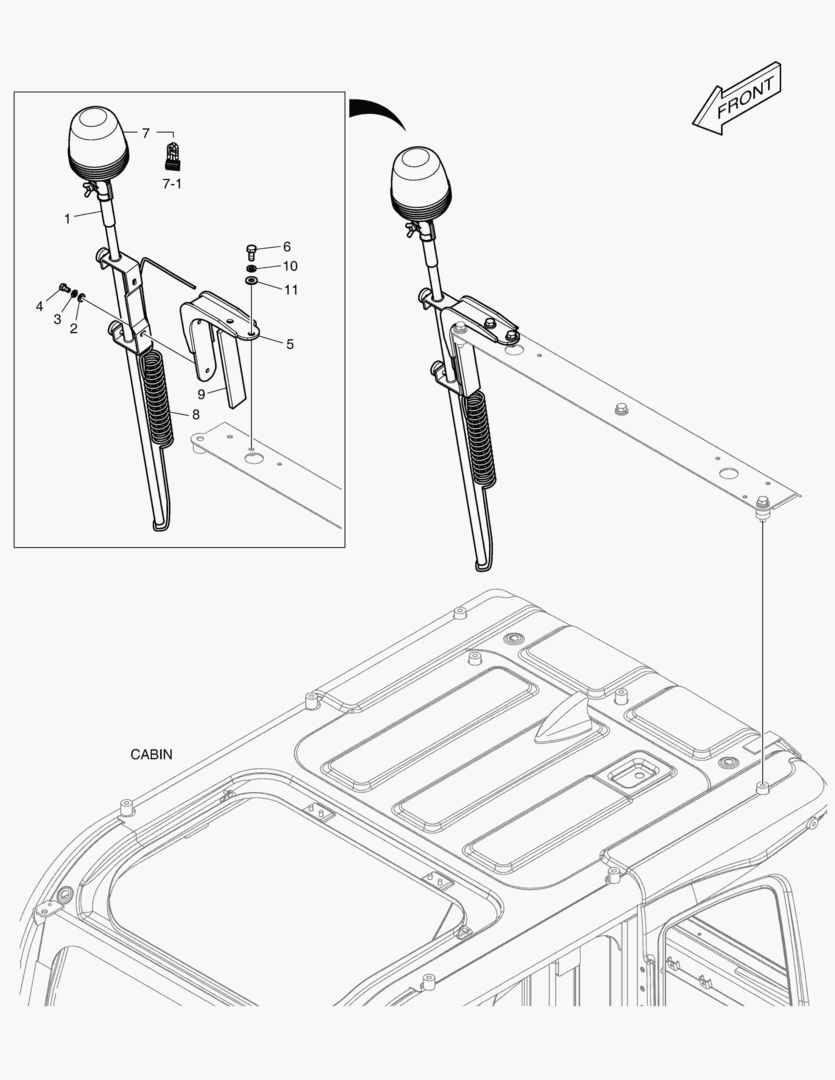 FRONT

7

7-1

1

6

10

11

4

3

2

5

9

8

CABIN