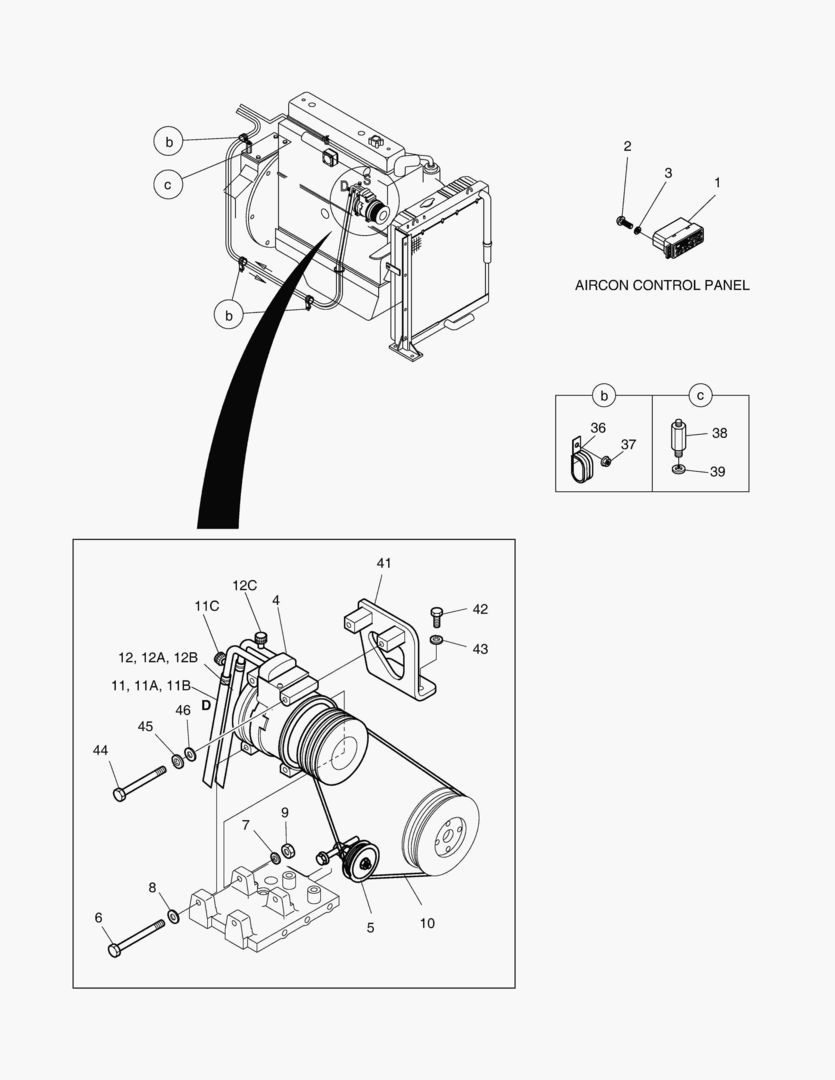 b
c
D
S
b
2
3
1
AIRCON CONTROL PANEL
b
c
36
37
38
39
41
12C
11C
4
42
43
12, 12A, 12B
11, 11A, 11B
D
46
45
44
7
9
8
6
5
10