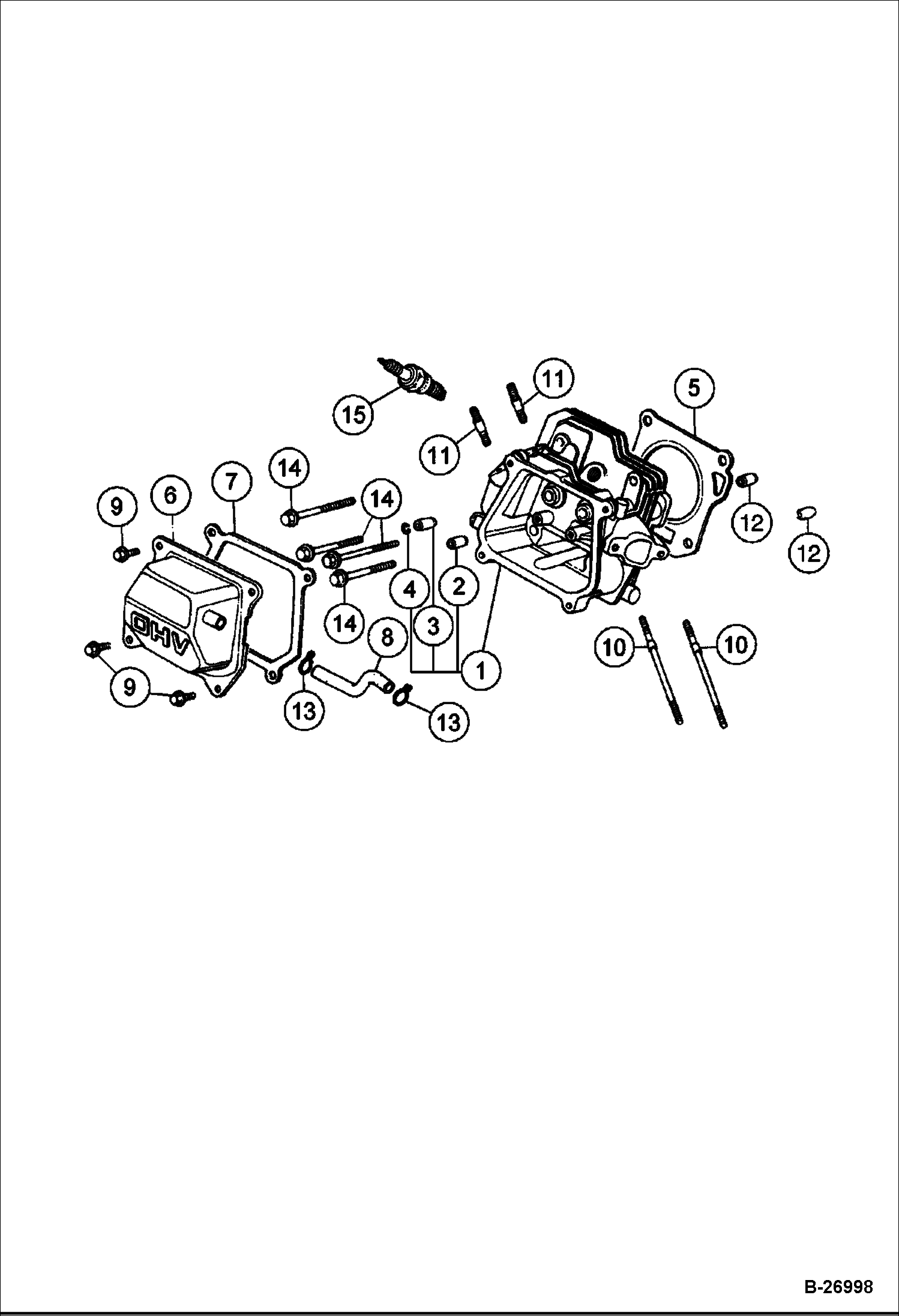 15
11
11
5
14
7
6
9
14
12
12
4
2
3
14
8
1
10
10
OHV
9
13
13
B-26998