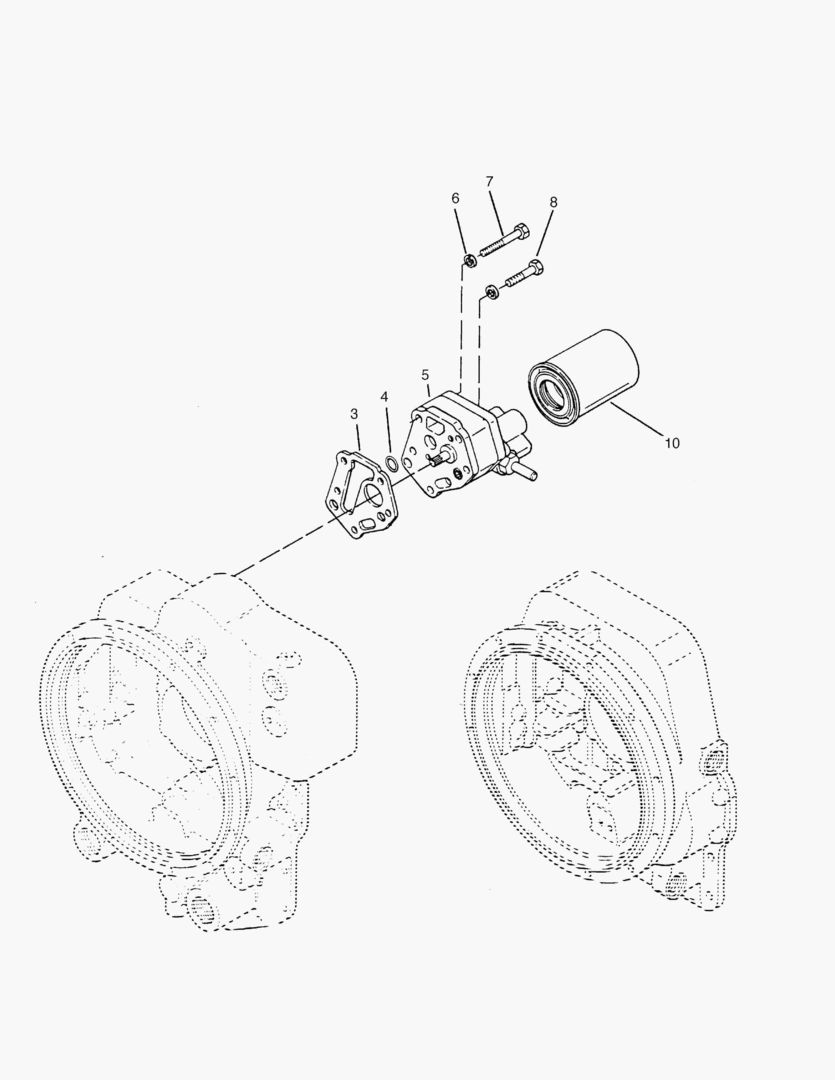 7
6
8
5
4
3
10