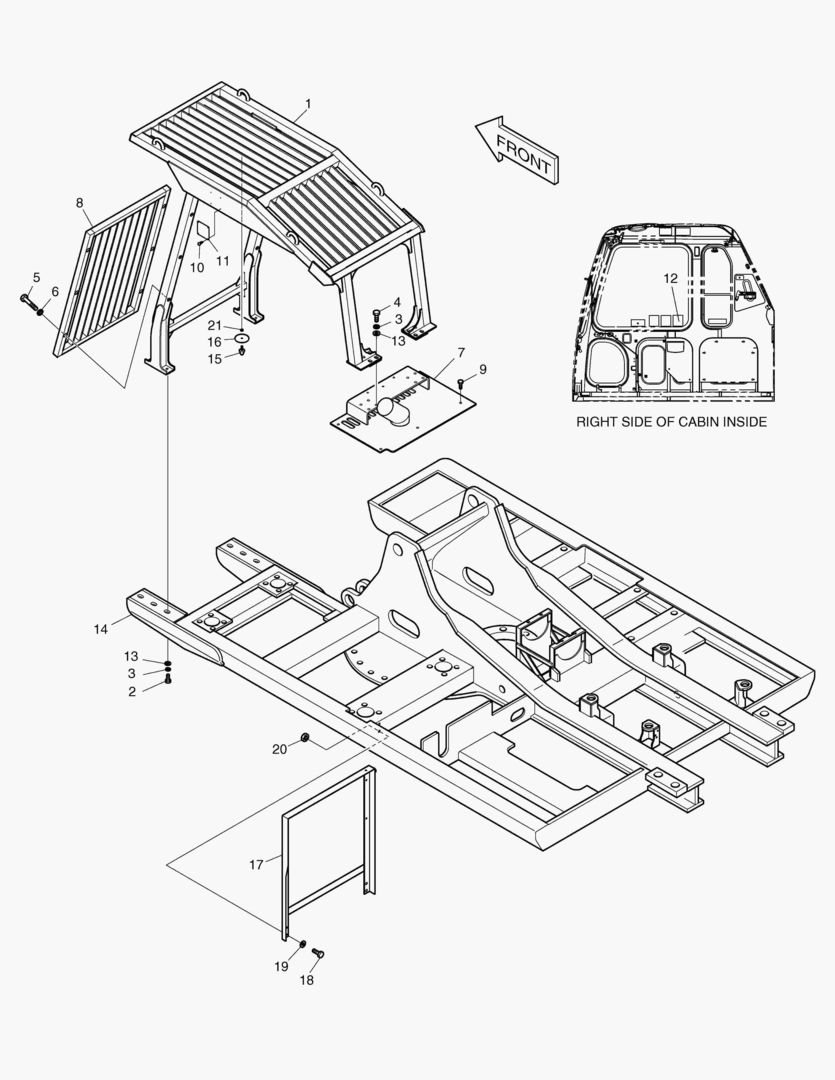 1
FRONT
8
5
6
10
11
4
3
13
21
16
15
7
9
12
RIGHT SIDE OF CABIN INSIDE
14
13
3
2
20
17
19
18