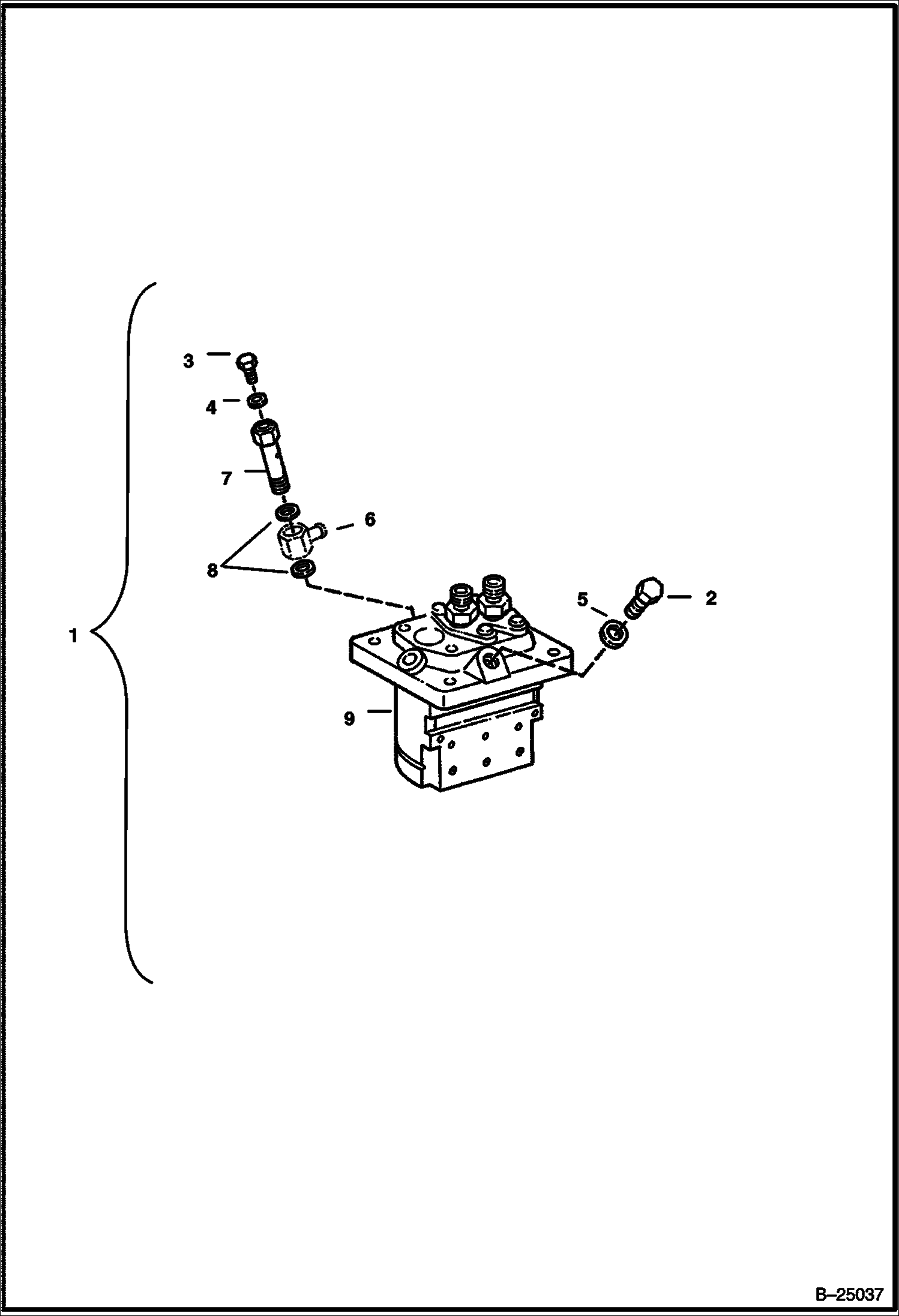 3
4
7
6
8
5
2
1
9
B–25037