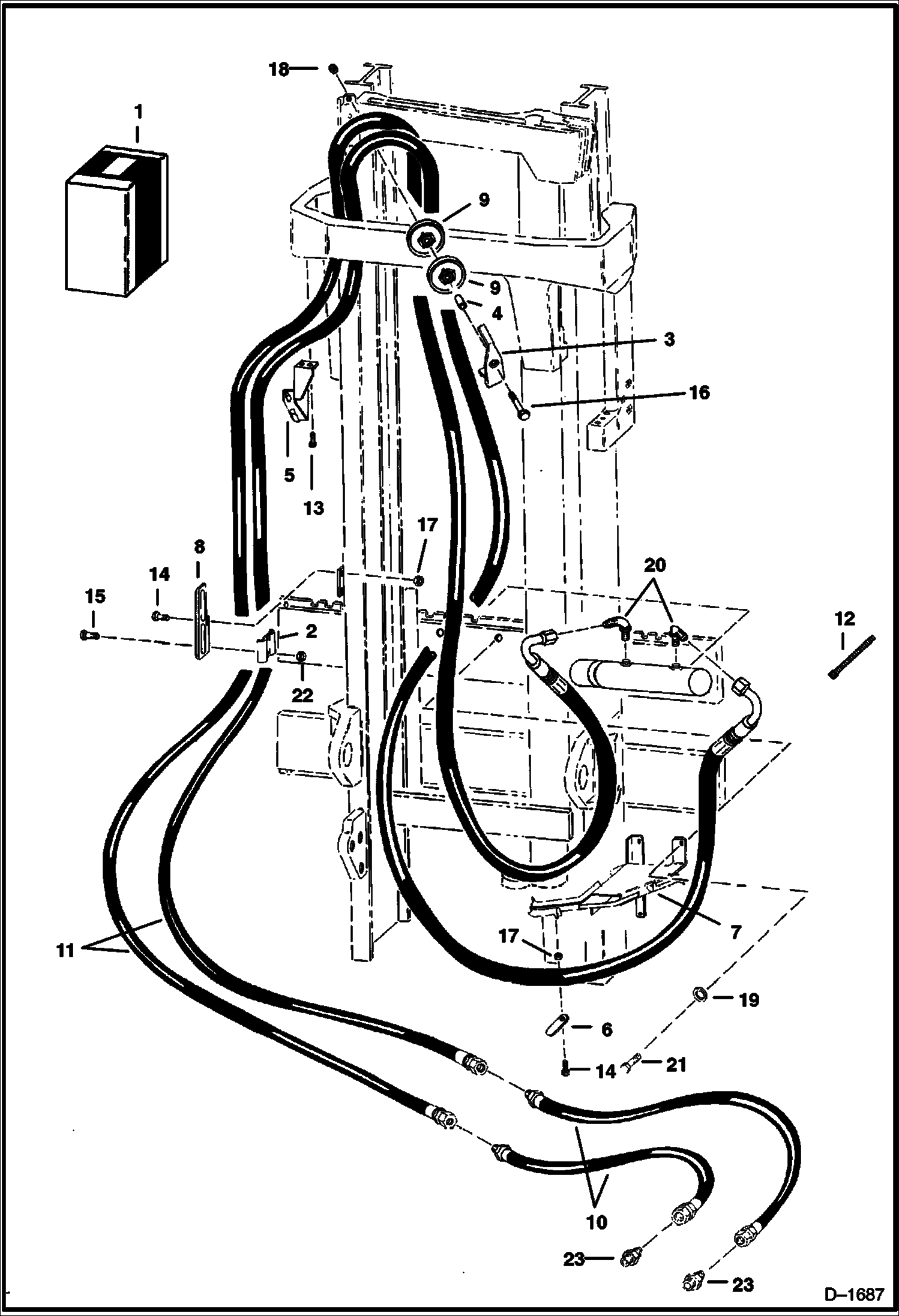 18
1
9
9
4
3
16
5
13
17
8
14
15
2
22
20
12
11
17
7
19
6
14
21
10
23
23
D–1687