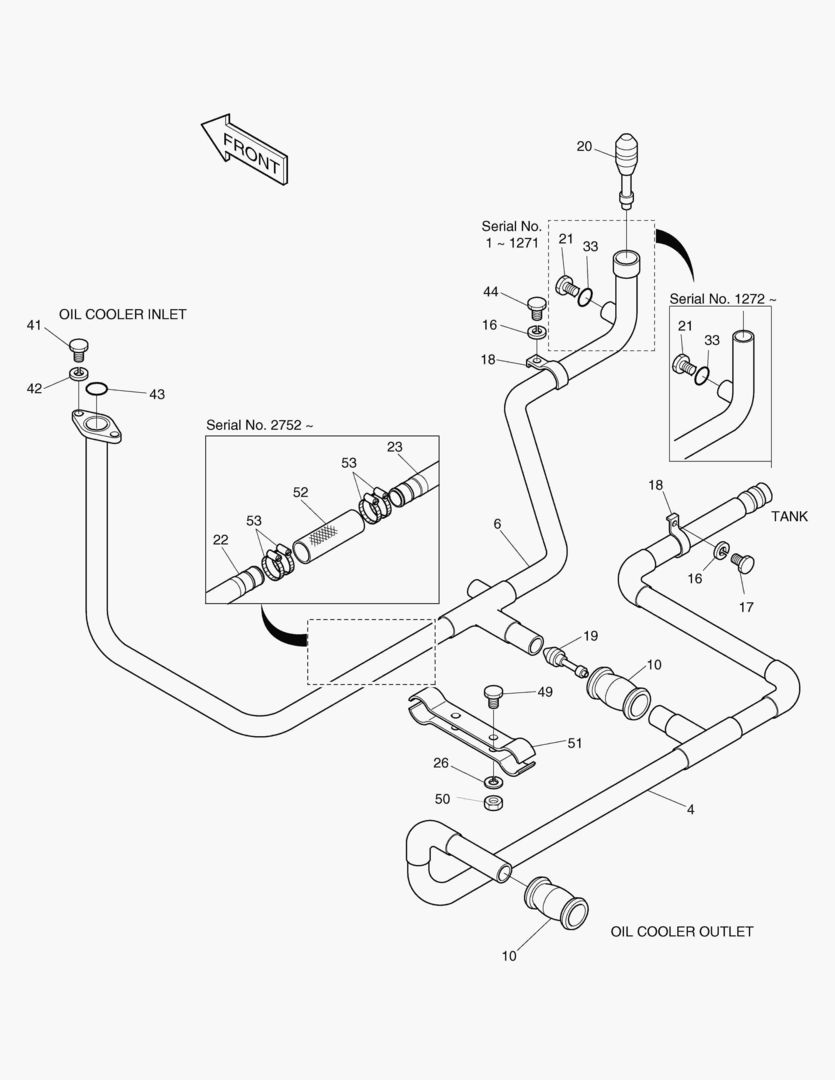 FRONT

20

Serial No. 1 ~ 1271

21

33

44

16

18

Serial No. 1272 ~

21

33

OIL COOLER INLET

41

42

43

Serial No. 2752 ~

23

53

52

53

22

6

18

TANK

16

17

19

10

49

51

26

50

4

10

OIL COOLER OUTLET