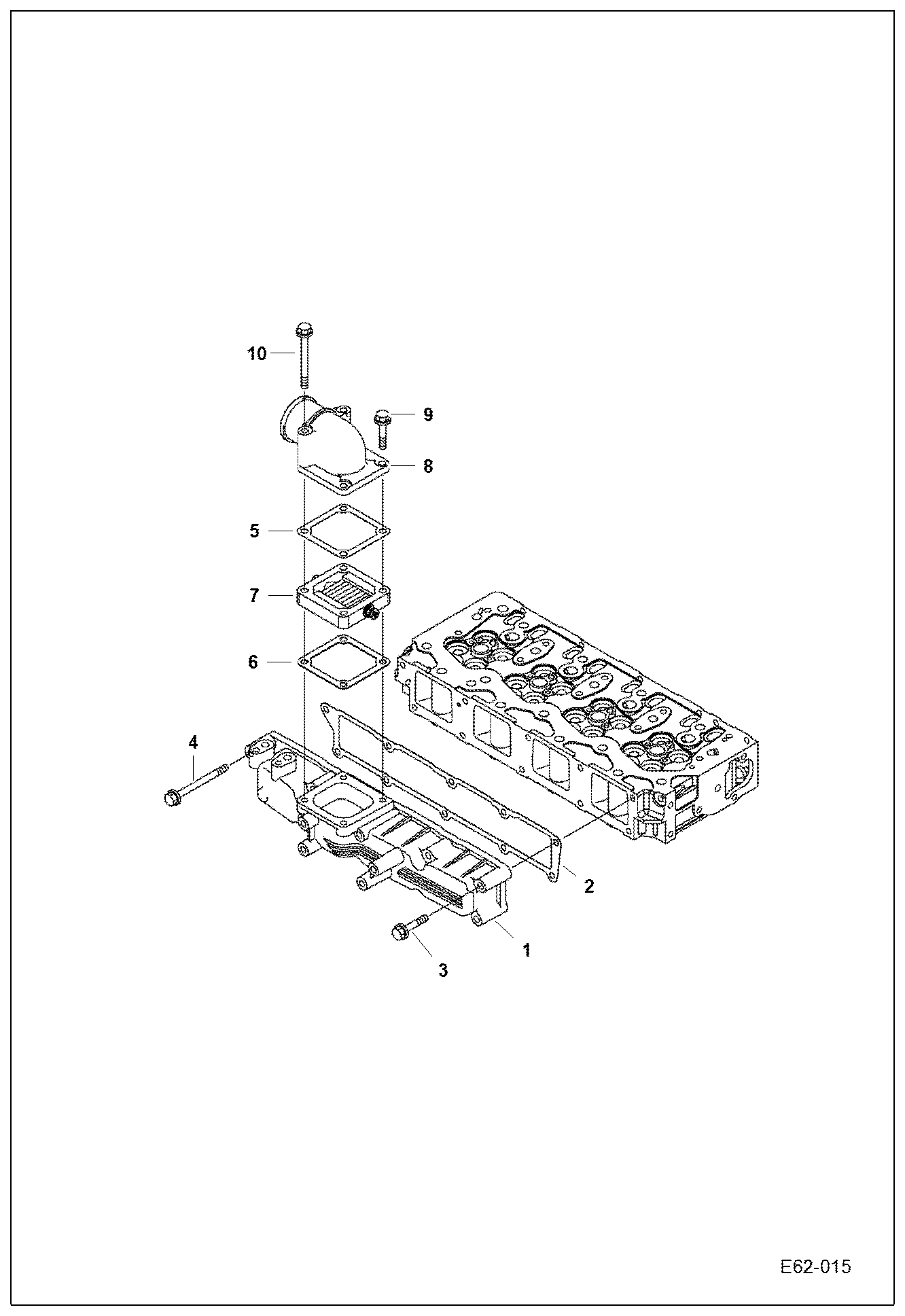 10
9
8
5
7
6
4
2
1
3
E62-015