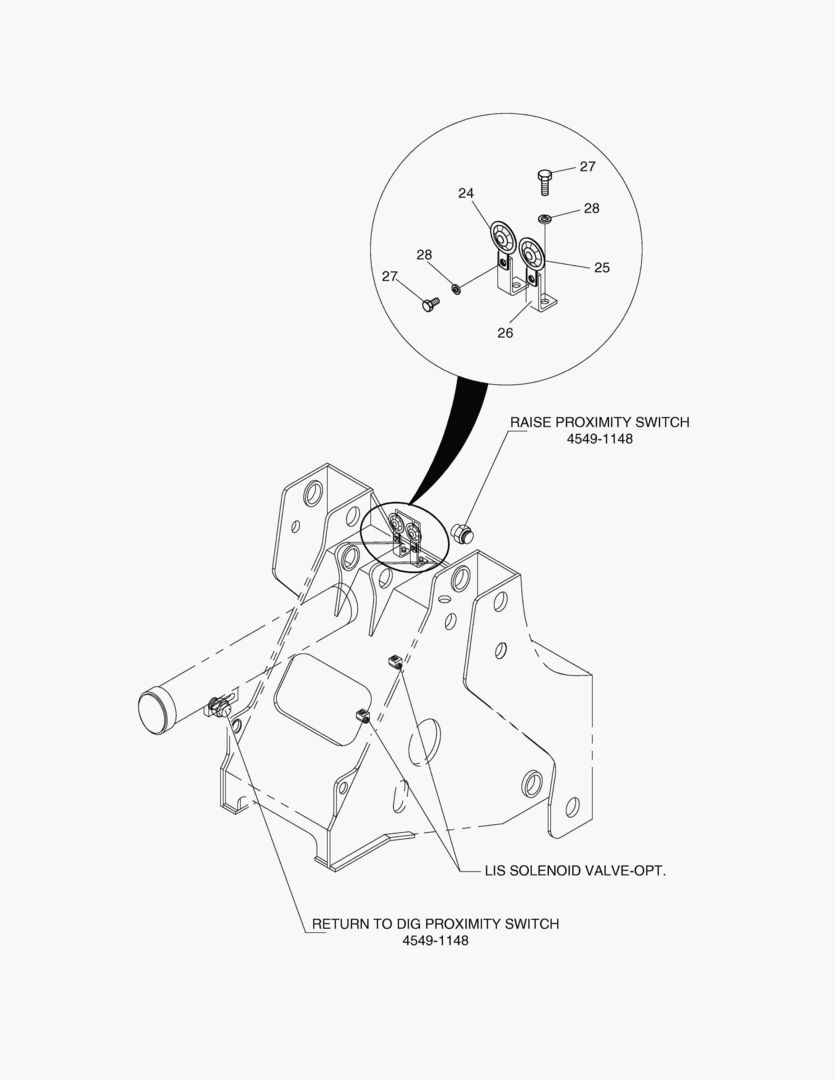 27
24
28
28
25
27
26

RAISE PROXIMITY SWITCH
4549-1148

LIS SOLENOID VALVE-OPT.

RETURN TO DIG PROXIMITY SWITCH
4549-1148