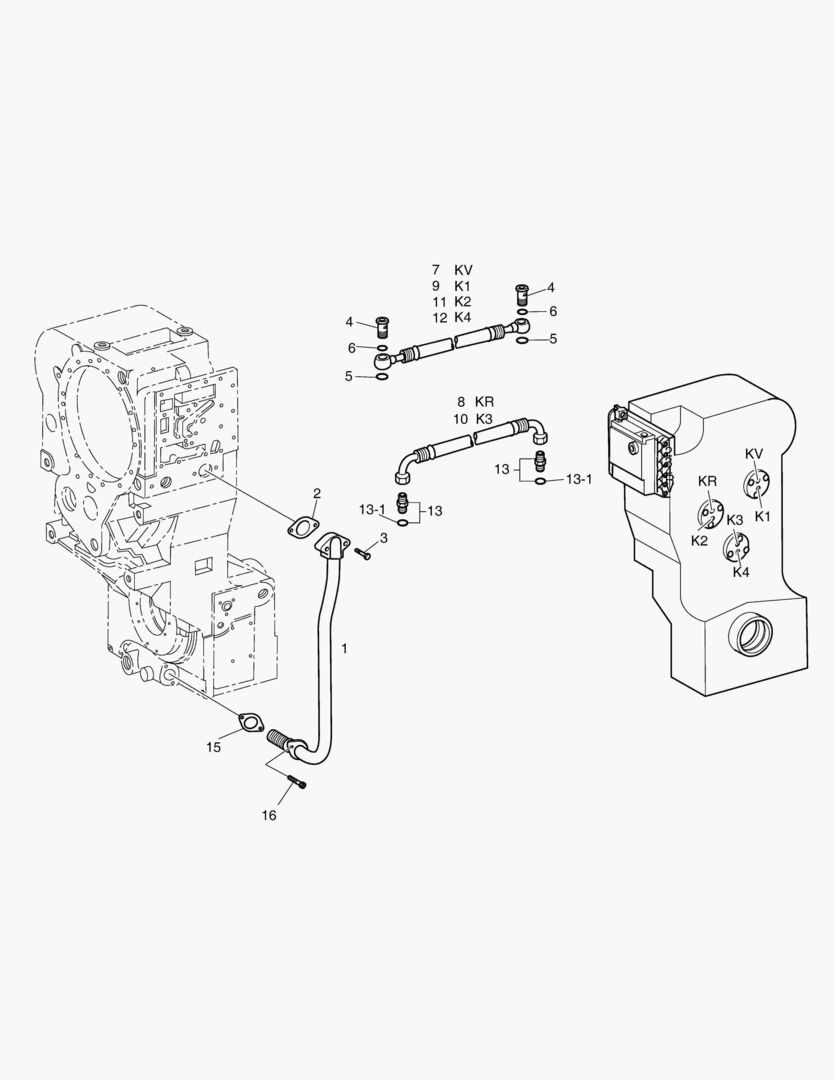 7 KV
9 K1
11 K2
12 K4

4
6
5
4
6
5

8 KR
10 K3

13
13-1
13-1
13
2
3
1
15
16

KV
KR
K1
K3
K2
K4