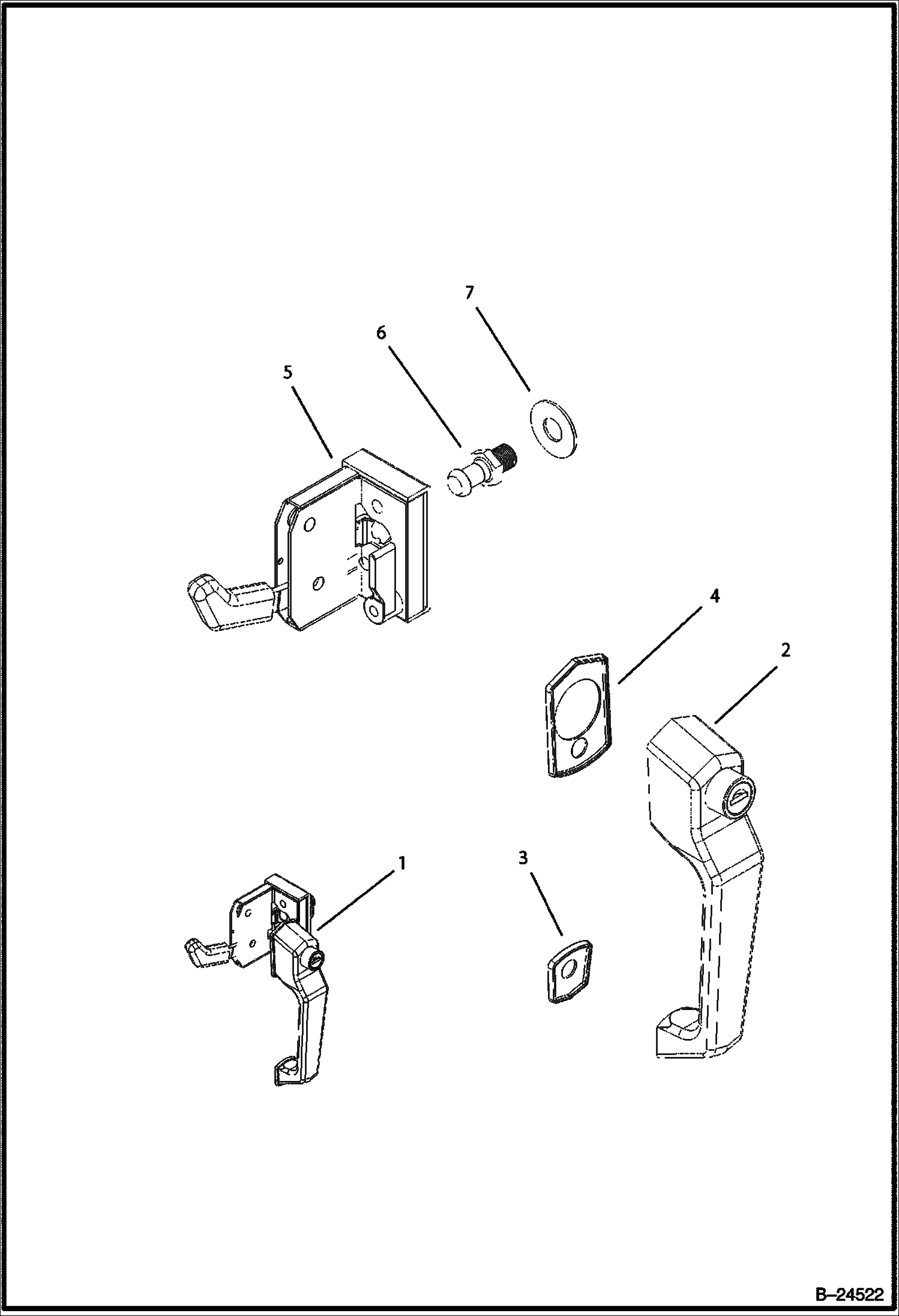 7
6
5
4
2
1
3
B–24522