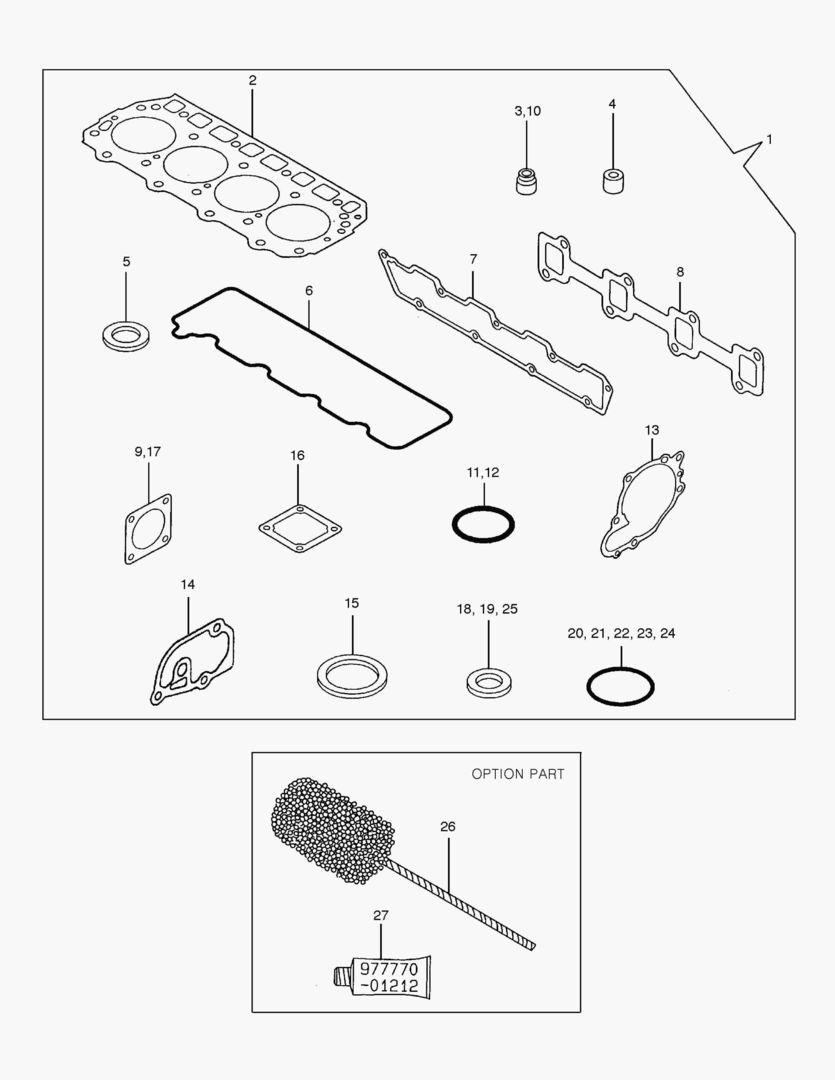 2

3,10

4

1

5

6

7

8

9,17

16

11,12

13

14

15

18, 19, 25

20, 21, 22, 23, 24

OPTION PART

26

27

977770
-01212