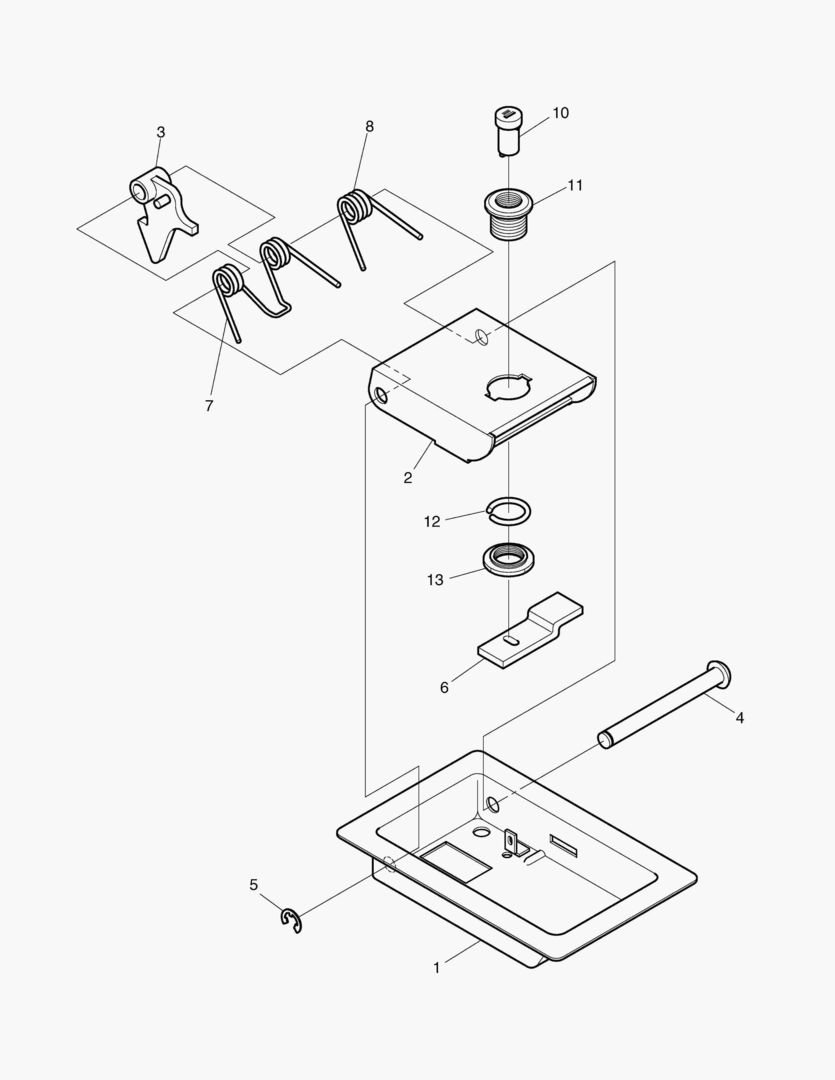 3
8
10
11
7
2
12
13
6
4
5
1