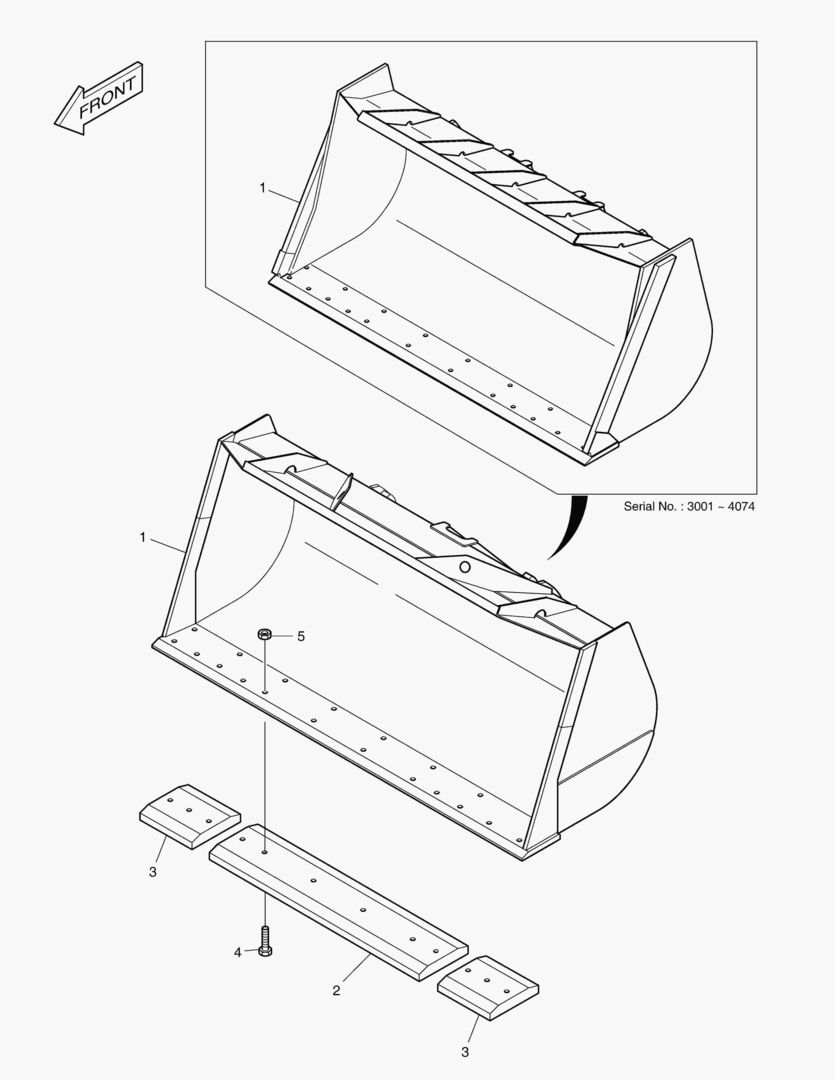 FRONT

1

Serial No. : 3001 ~ 4074

1

5

3

4

2

3